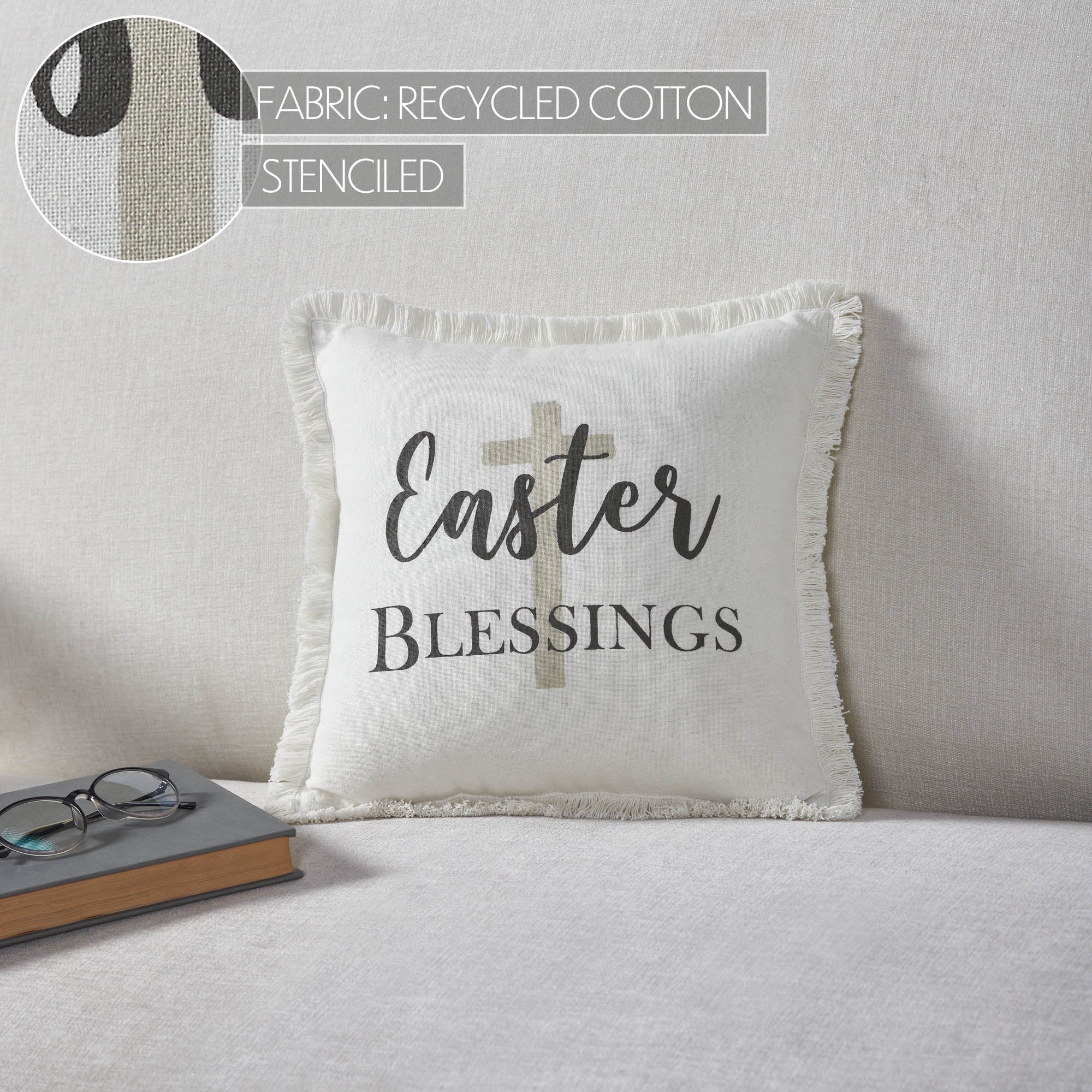 FABRIC: RECYCLED COTTON

STENCILED

Easter
BLESSINGS