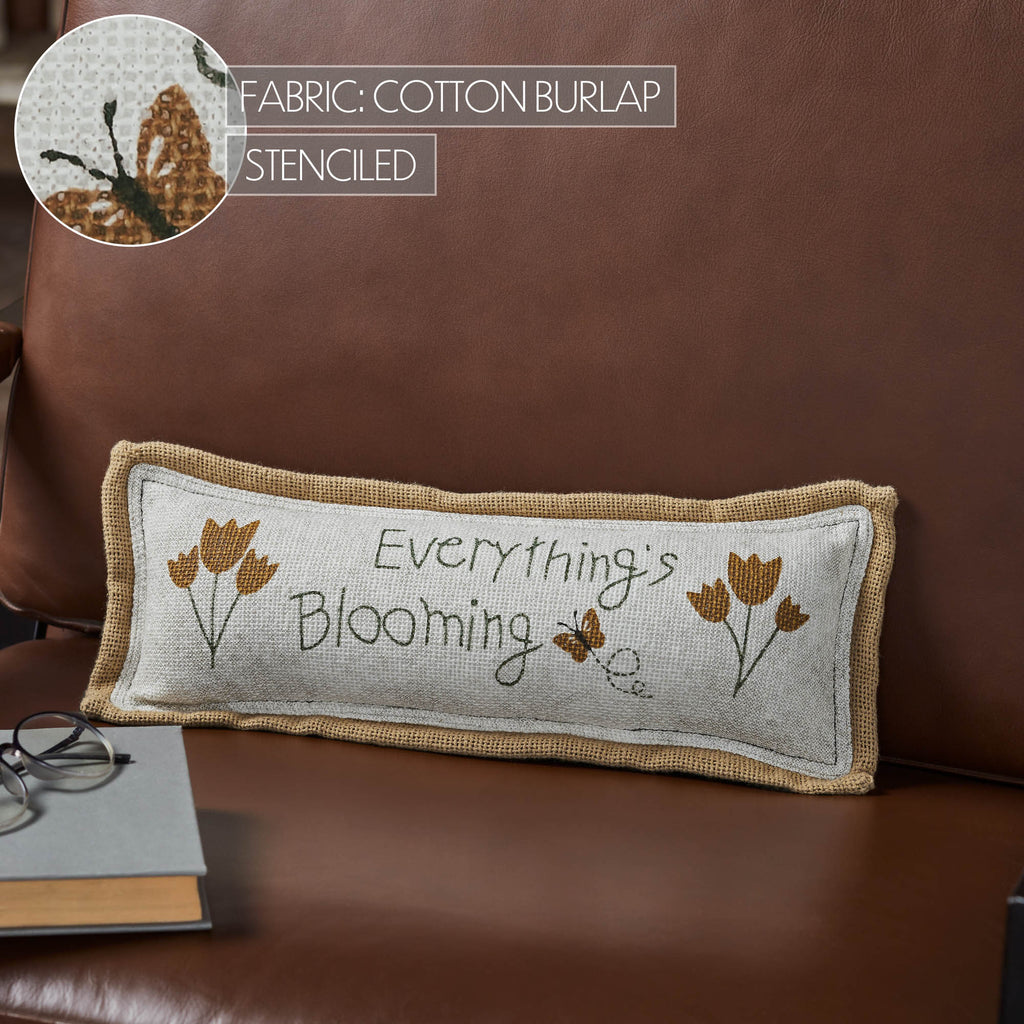 FABRIC: COTTON BURLAP
STENCILED

Everything's Blooming