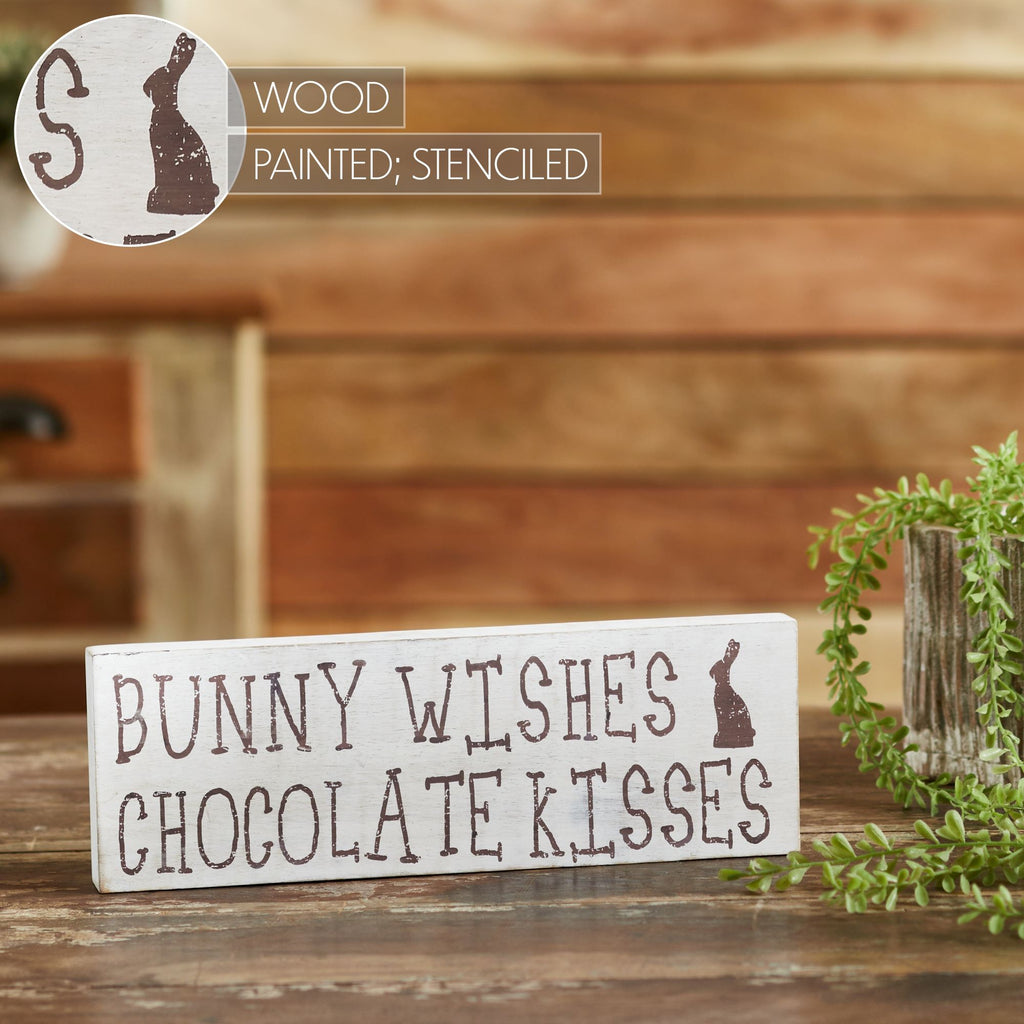 S

WOOD

PAINTED; STENCILED

BUNNY WISHES
CHOCOLATE KISSES