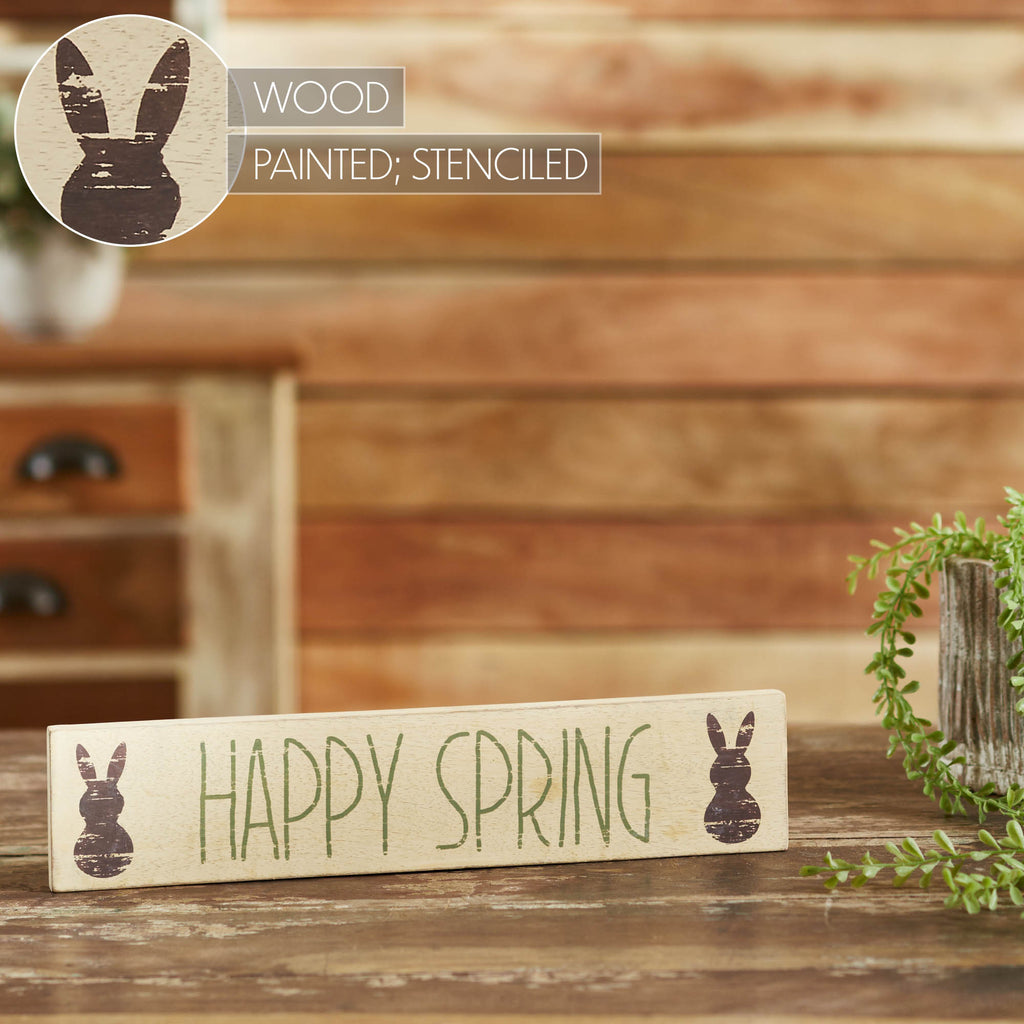 WOOD
PAINTED; STENCILED

HAPPY SPRING