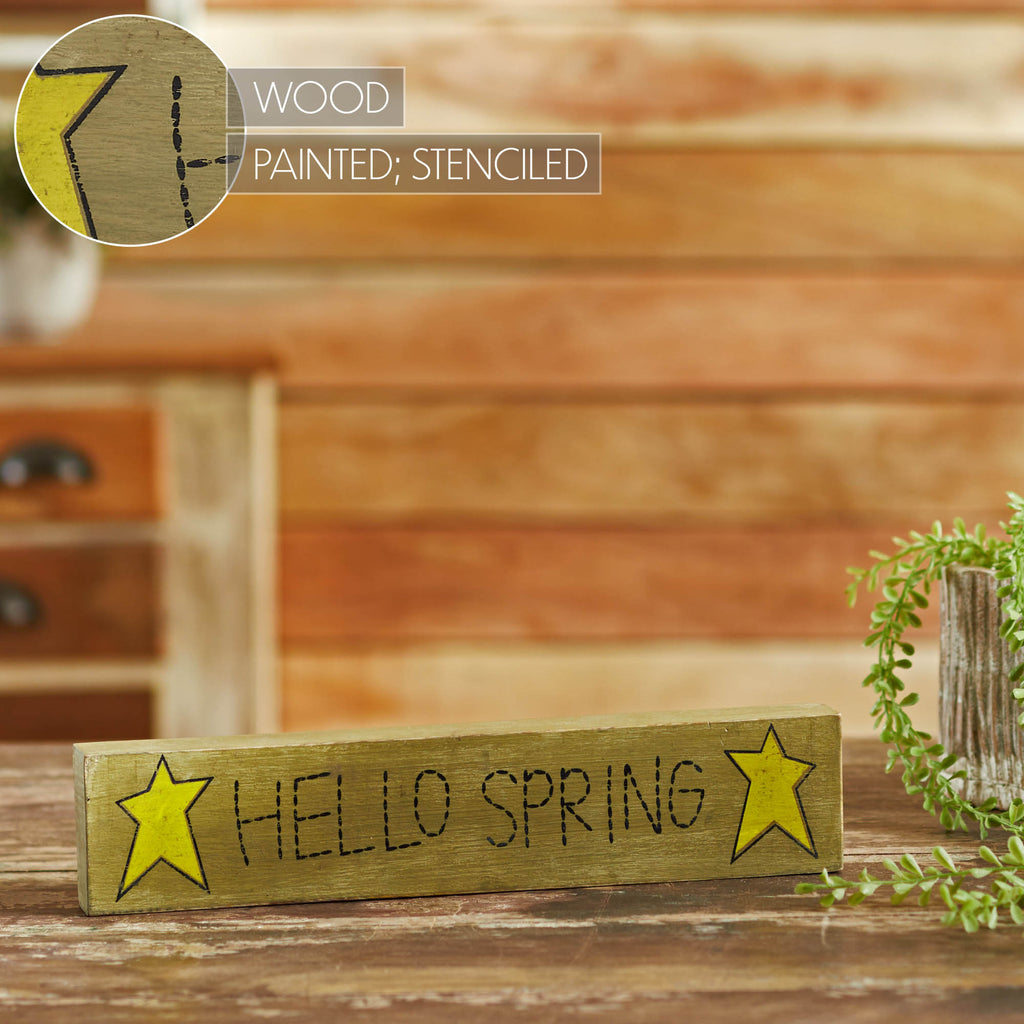 WOOD
PAINTED; STENCILED

HELLO SPRING