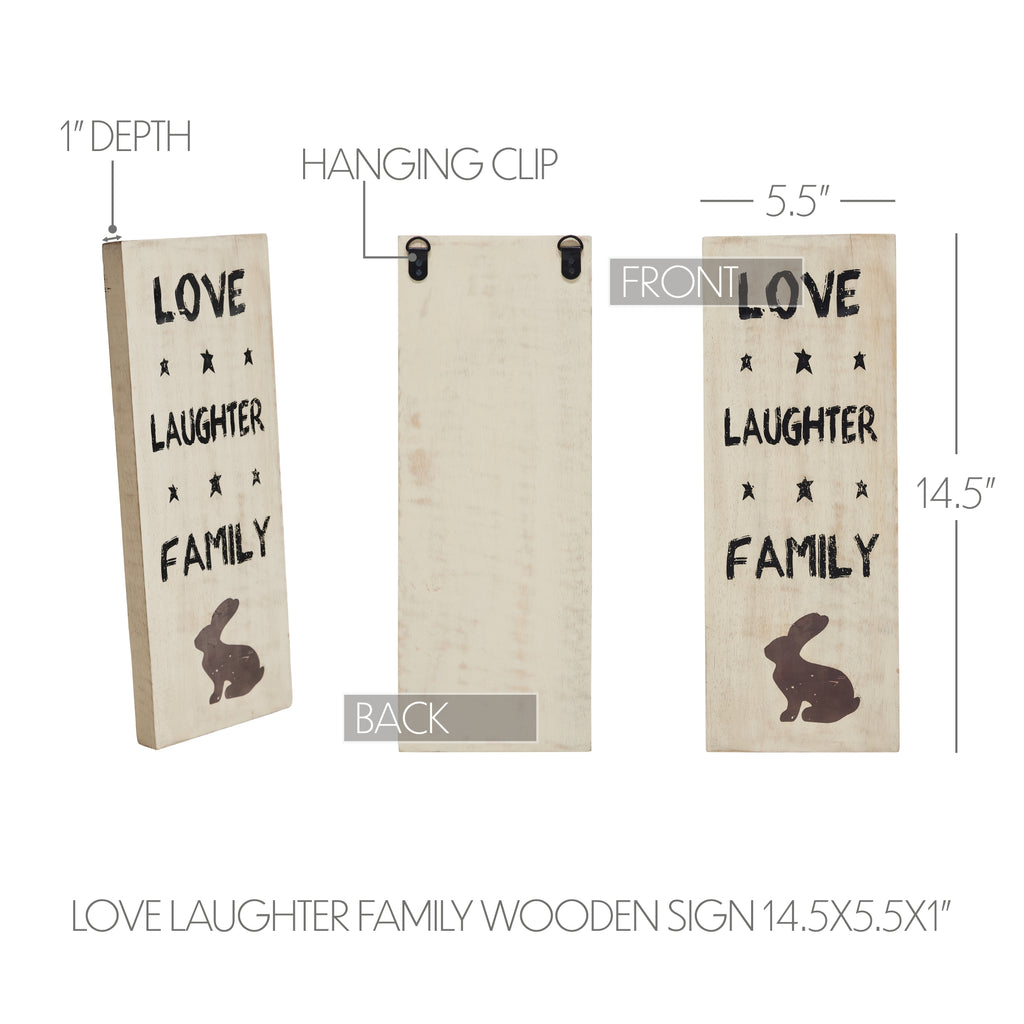 1" DEPTH

LOVE
LAUGHTER
FAMILY

HANGING CLIP

BACK

5.5"

FRONT

LOVE
LAUGHTER
FAMILY

14.5"

LOVE LAUGHTER FAMILY WOODEN SIGN 14.5X5.5X1"