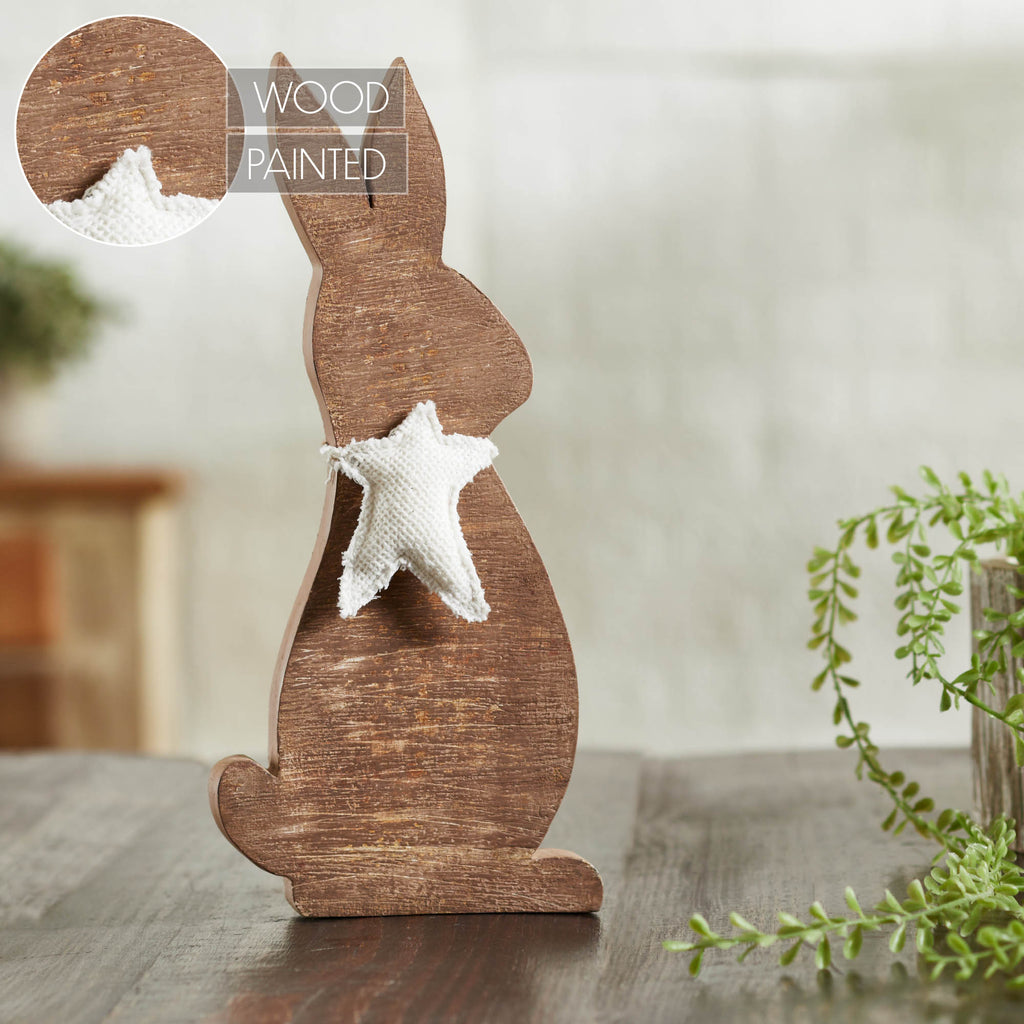 WOOD
PAINTED