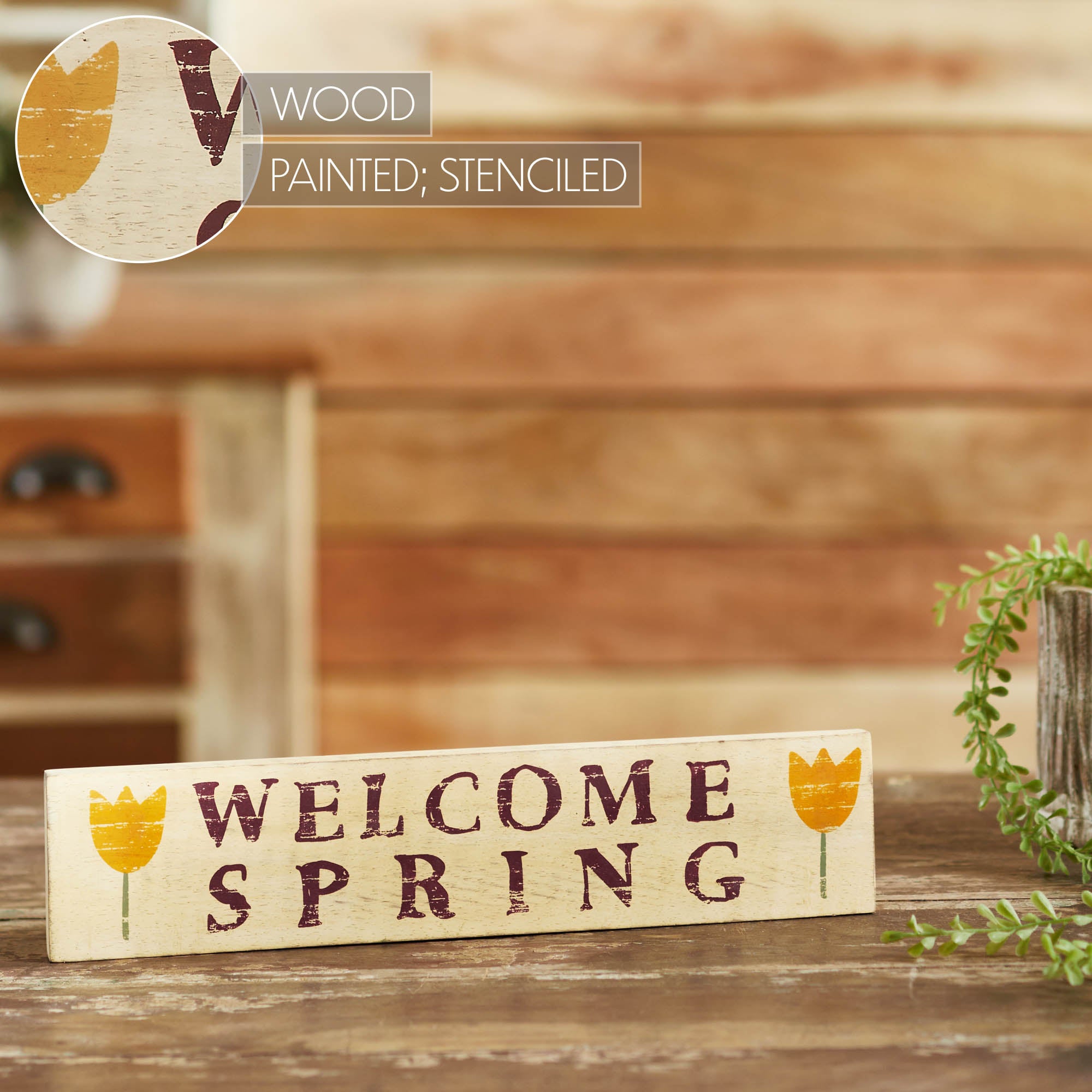 WOOD

PAINTED; STENCILED

WELCOME
SPRING