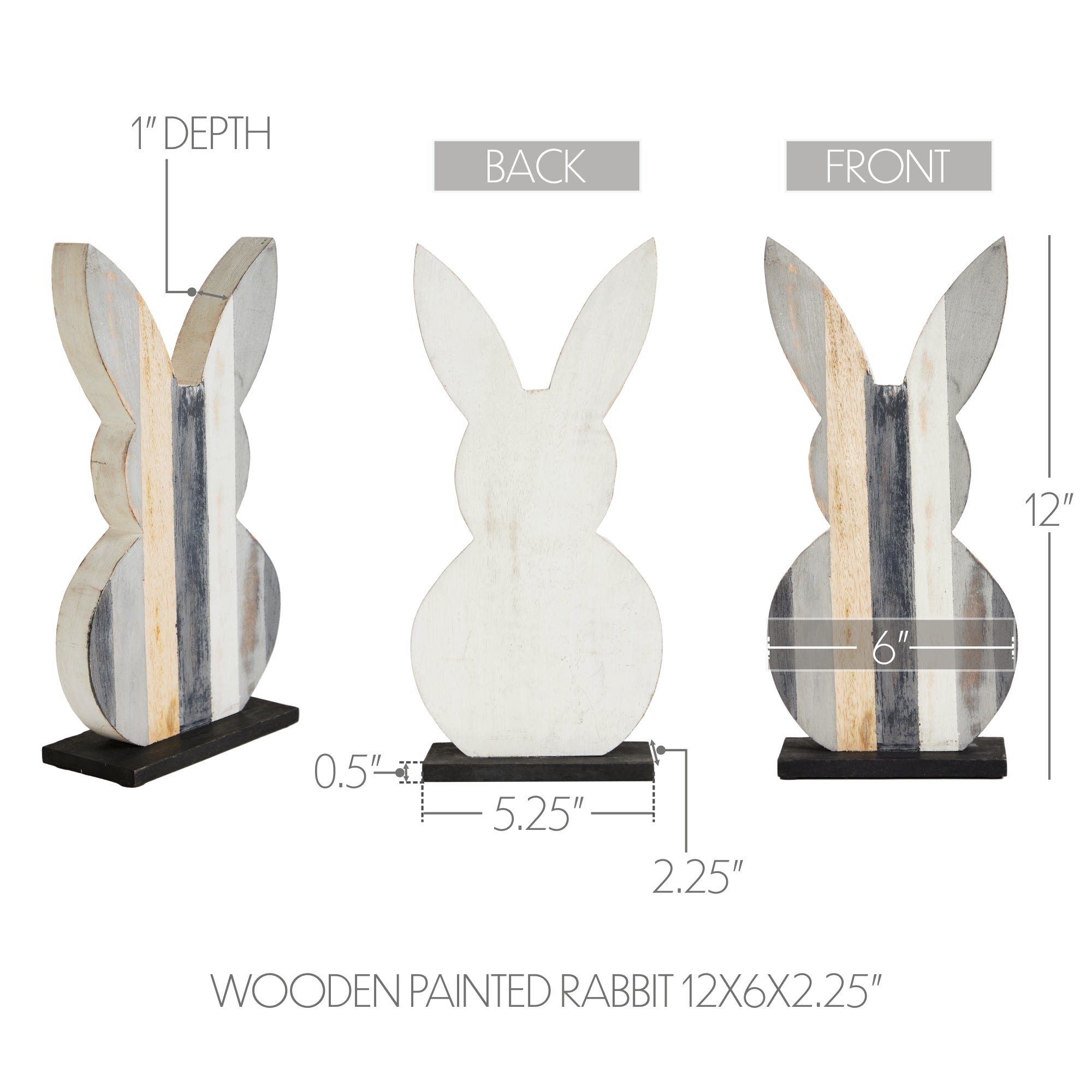 1" DEPTH

BACK

FRONT

12"

6"

0.5"

5.25"

2.25"

WOODEN PAINTED RABBIT 12X6X2.25"