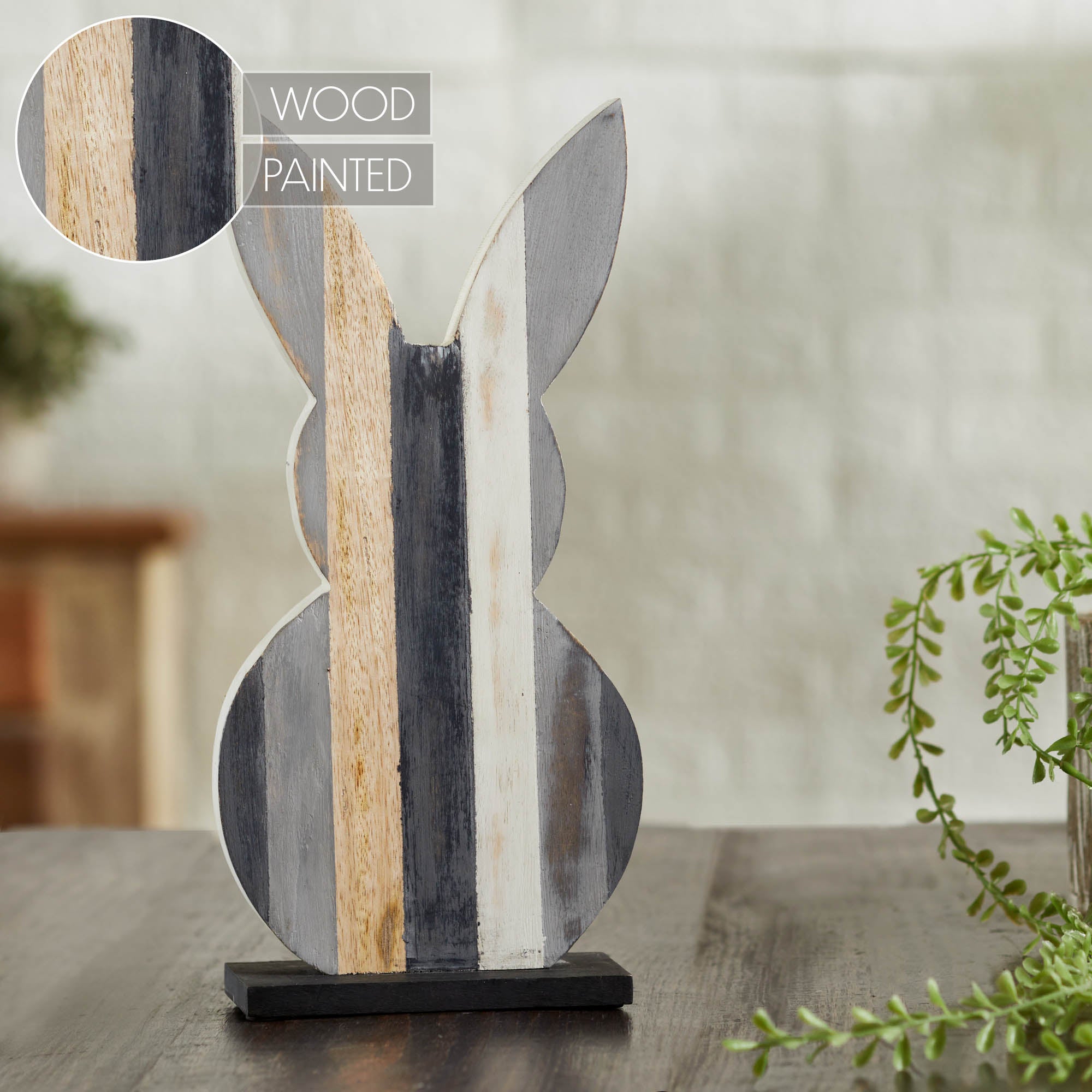 WOOD
PAINTED