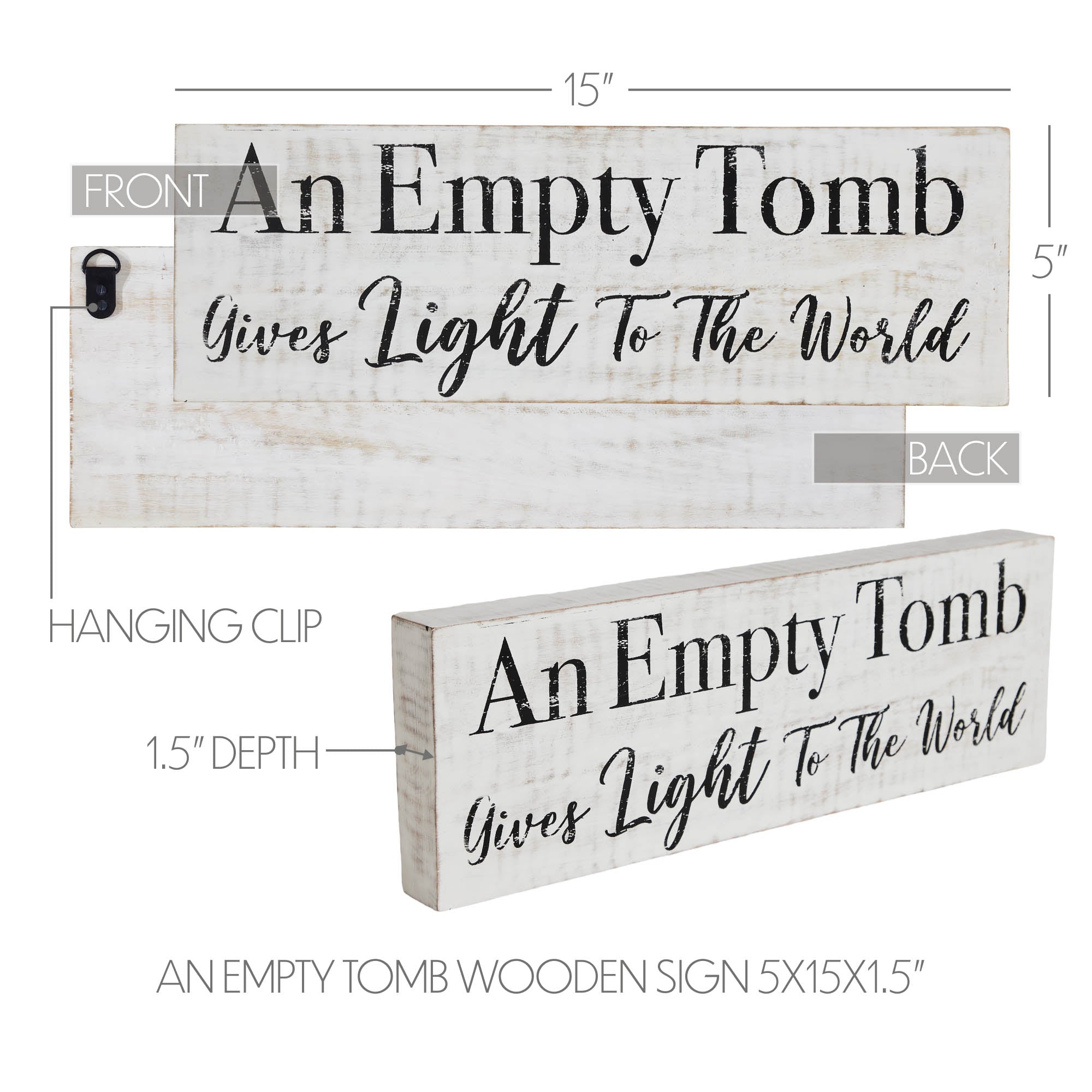 15"

FRONT

An Empty Tomb
Gives Light To The World

5"

BACK

HANGING CLIP

An Empty Tomb
Gives Light To The World

1.5" DEPTH

AN EMPTY TOMB WOODEN SIGN 5X15X1.5"