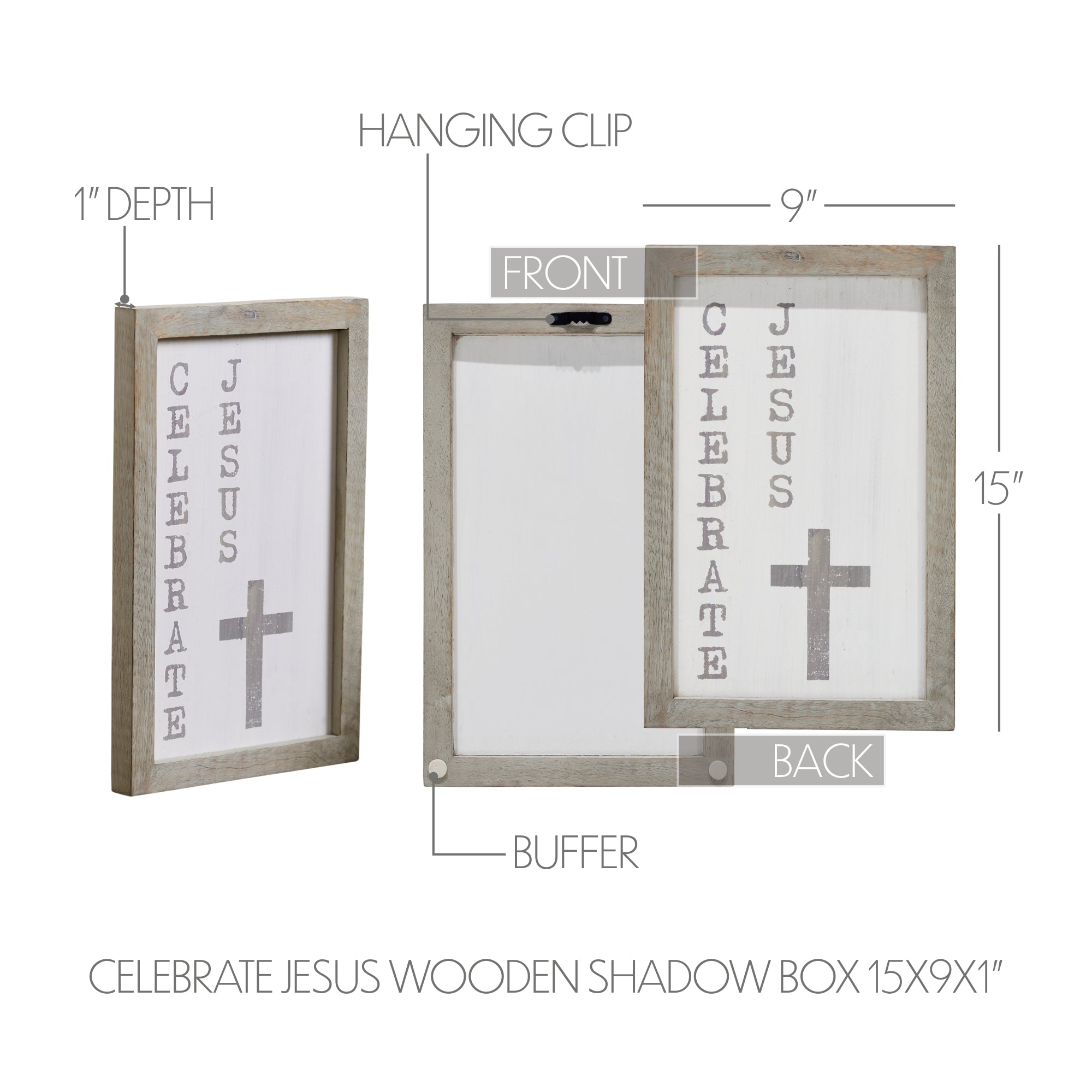 HANGING CLIP

1" DEPTH

9"

FRONT

CELEBRATE JESUS

CELEBRATE JESUS

15"

BACK

BUFFER

CELEBRATE JESUS WOODEN SHADOW BOX 15X9X1"