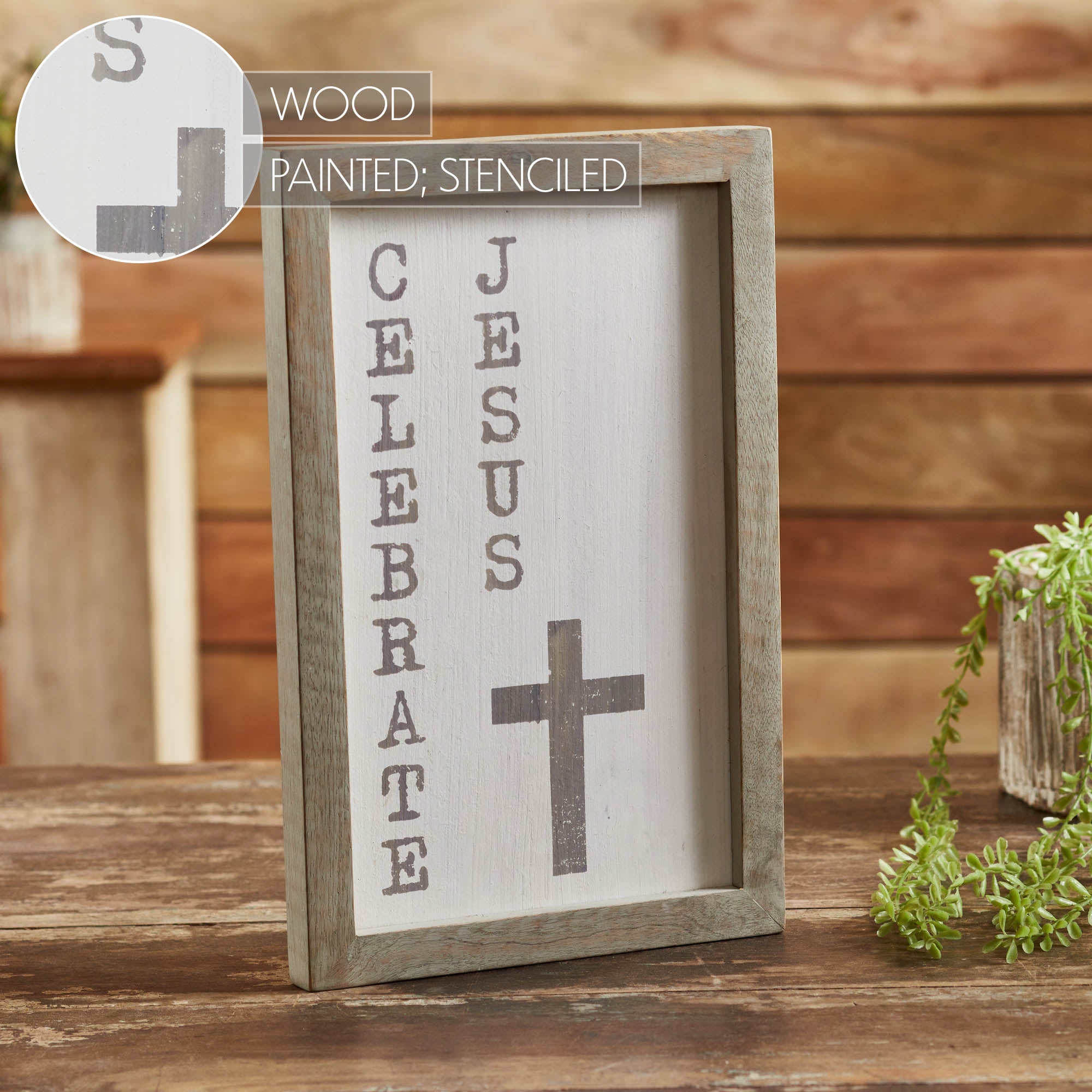 S

WOOD

PAINTED; STENCILED

CELEBRATE

JESUS