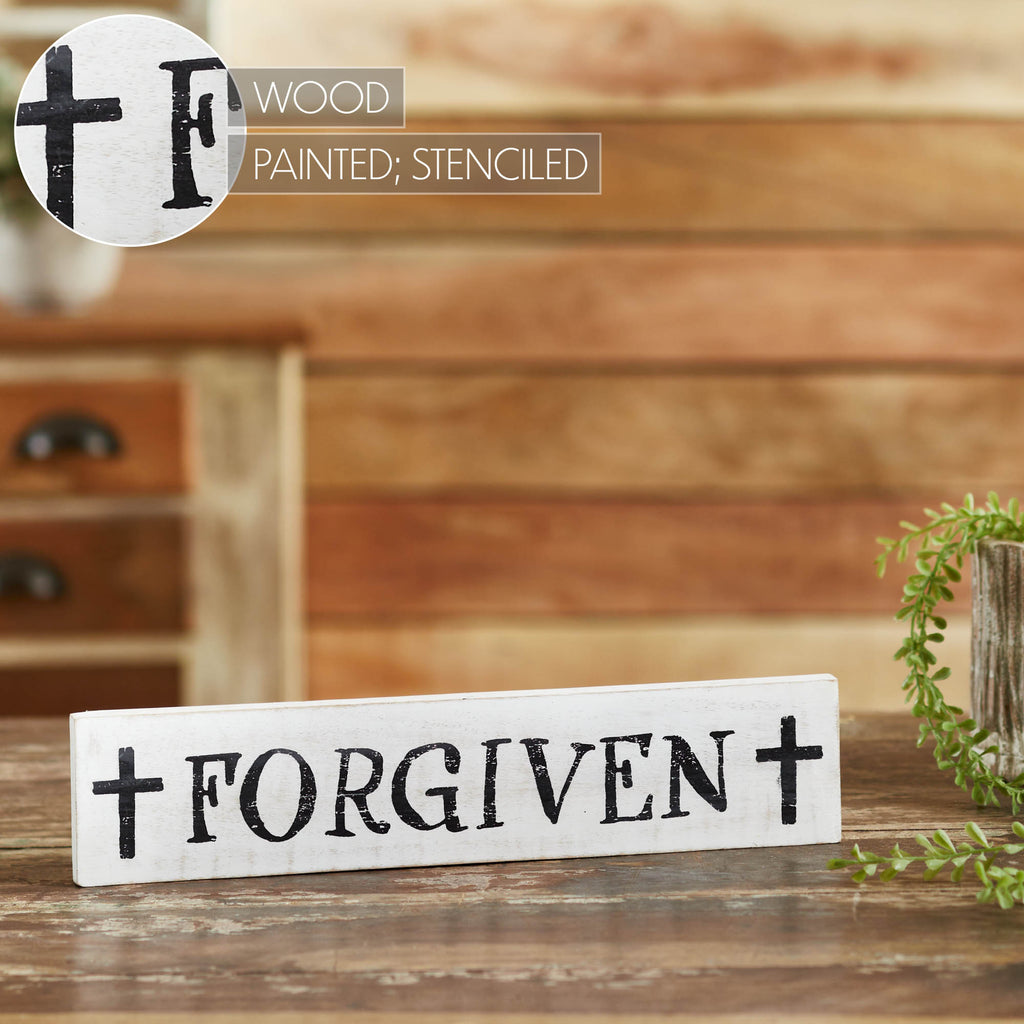 F

WOOD

PAINTED; STENCILED

FORGIVEN