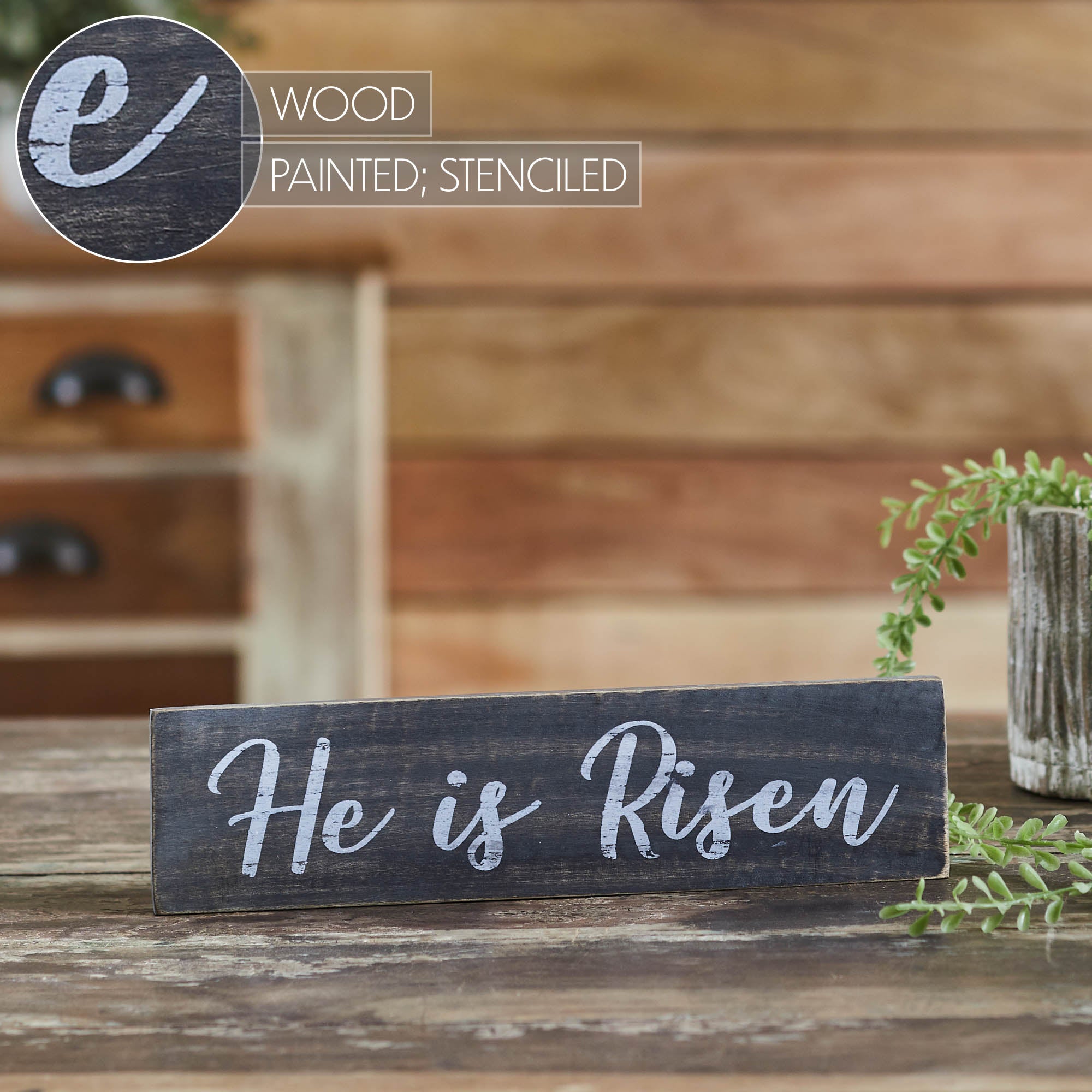 e

WOOD

PAINTED; STENCILED

He is Risen