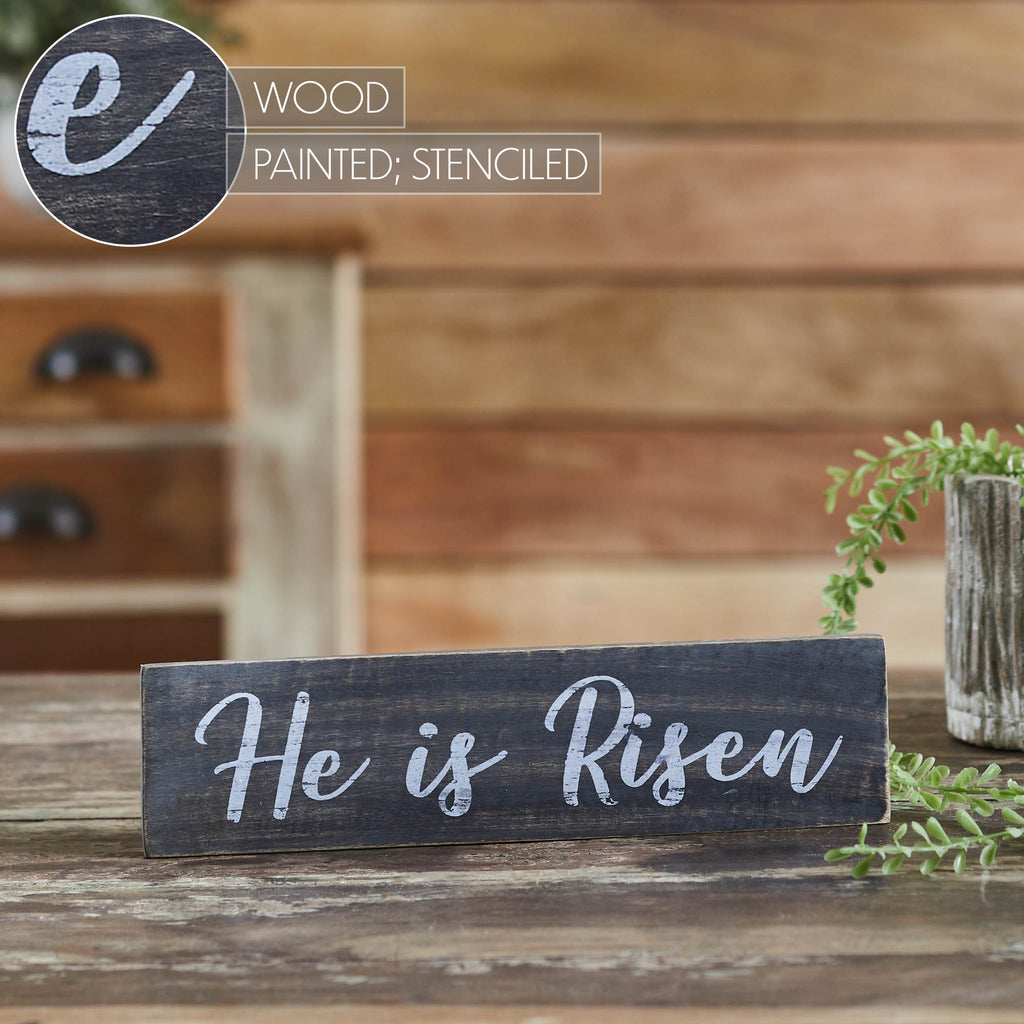 e

WOOD

PAINTED; STENCILED

He is Risen