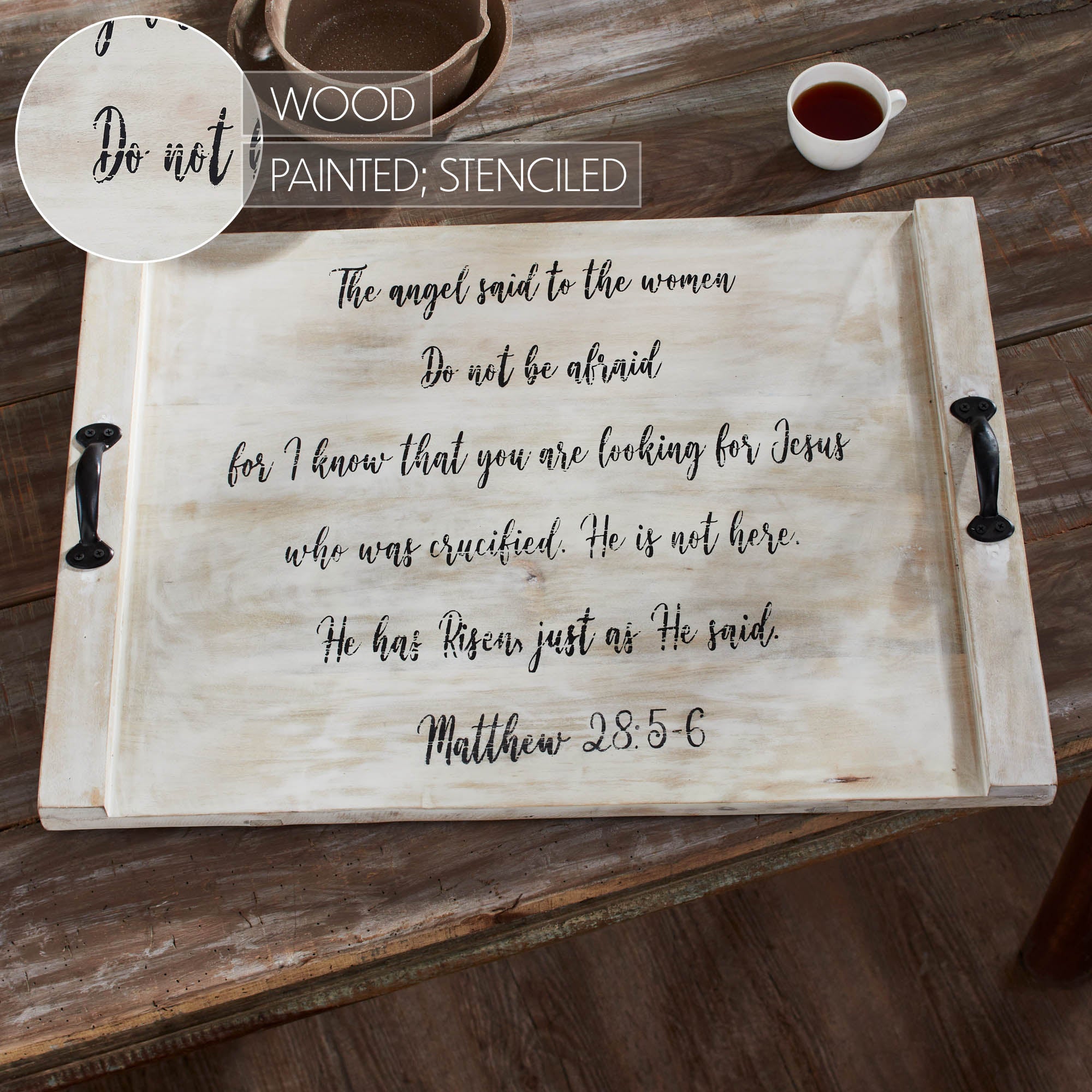 Do not

WOOD

PAINTED; STENCILED

The angel said to the women

Do not be afraid

for I know that you are looking for Jesus

who was crucified. He is not here.

He has Risen, just as He said.

Matthew 28:5-6