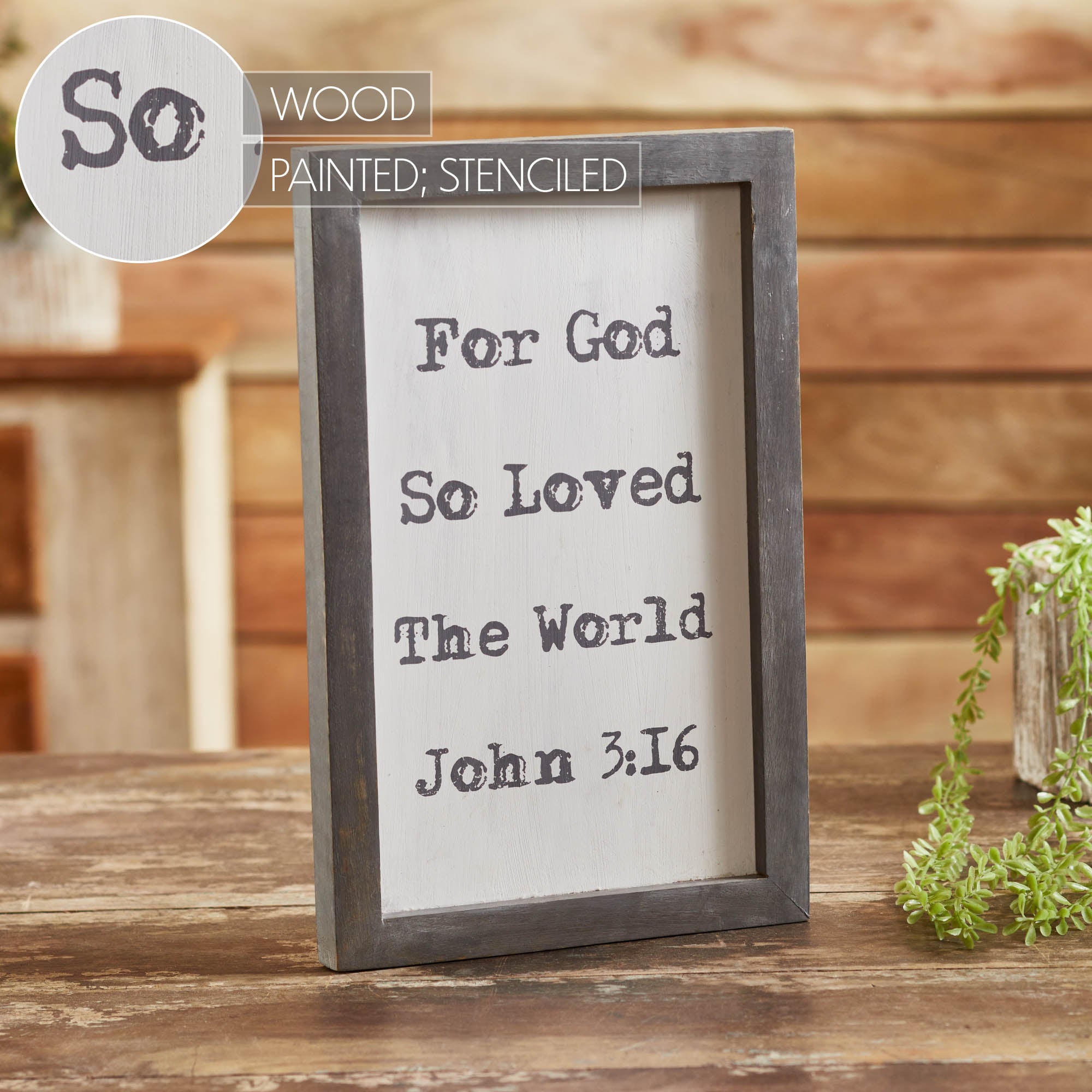 So

WOOD

PAINTED; STENCILED

For God
So Loved
The World
John 3:16