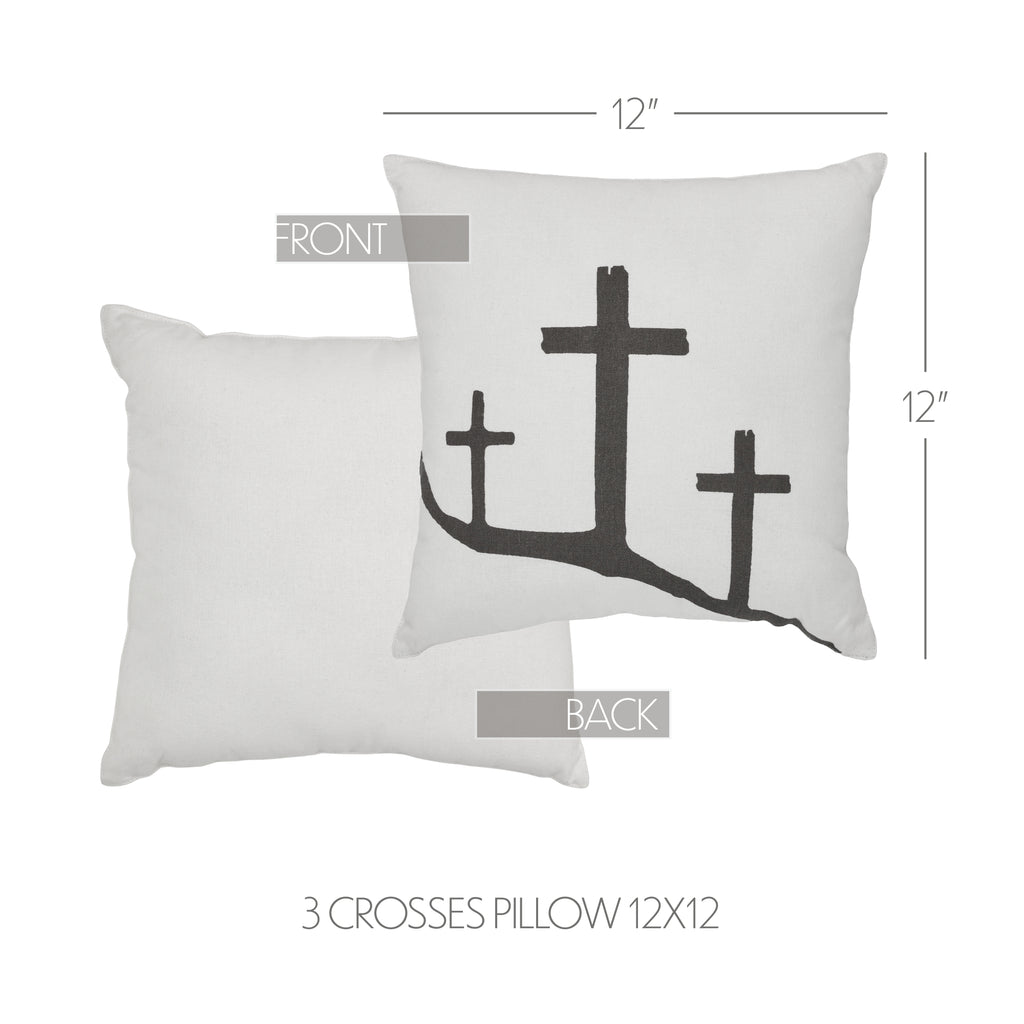 12"

FRONT

12"

BACK

3 CROSSES PILLOW 12X12