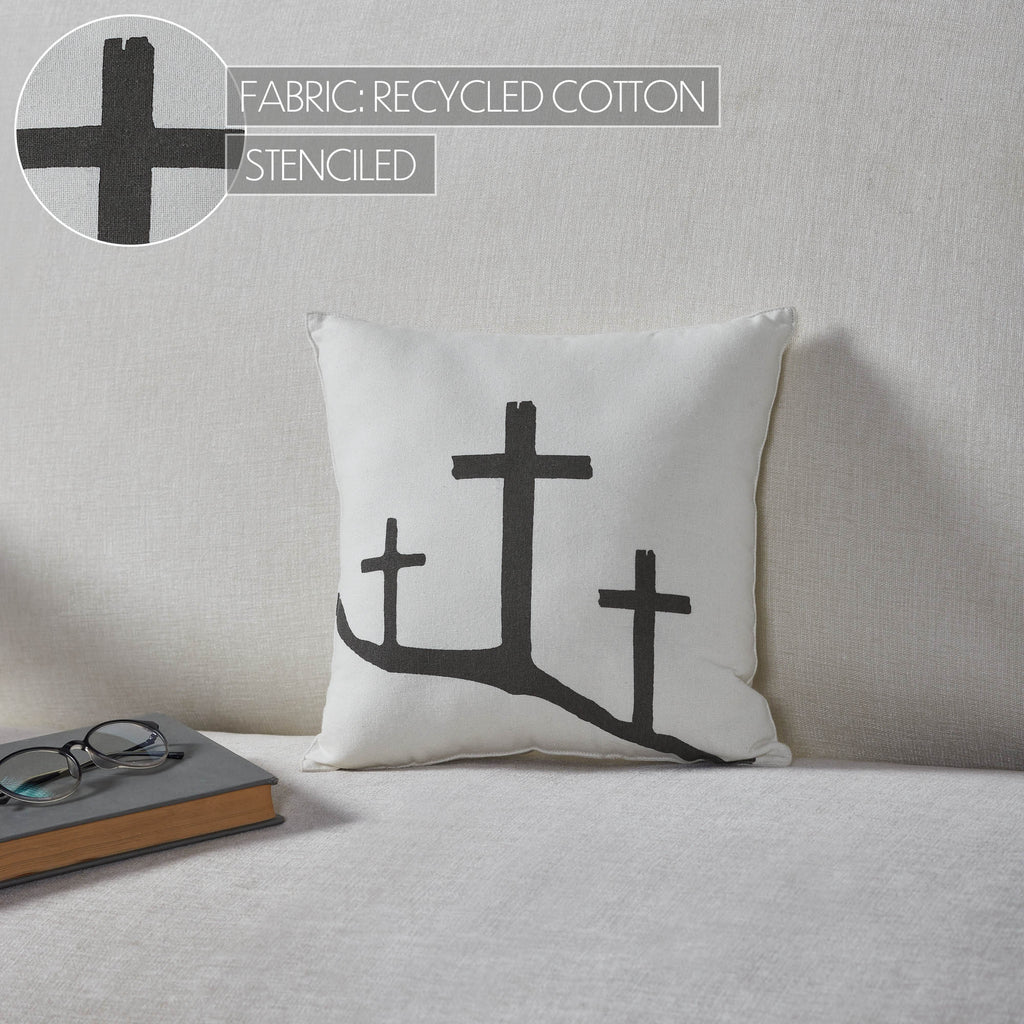 FABRIC: RECYCLED COTTON

STENCILED