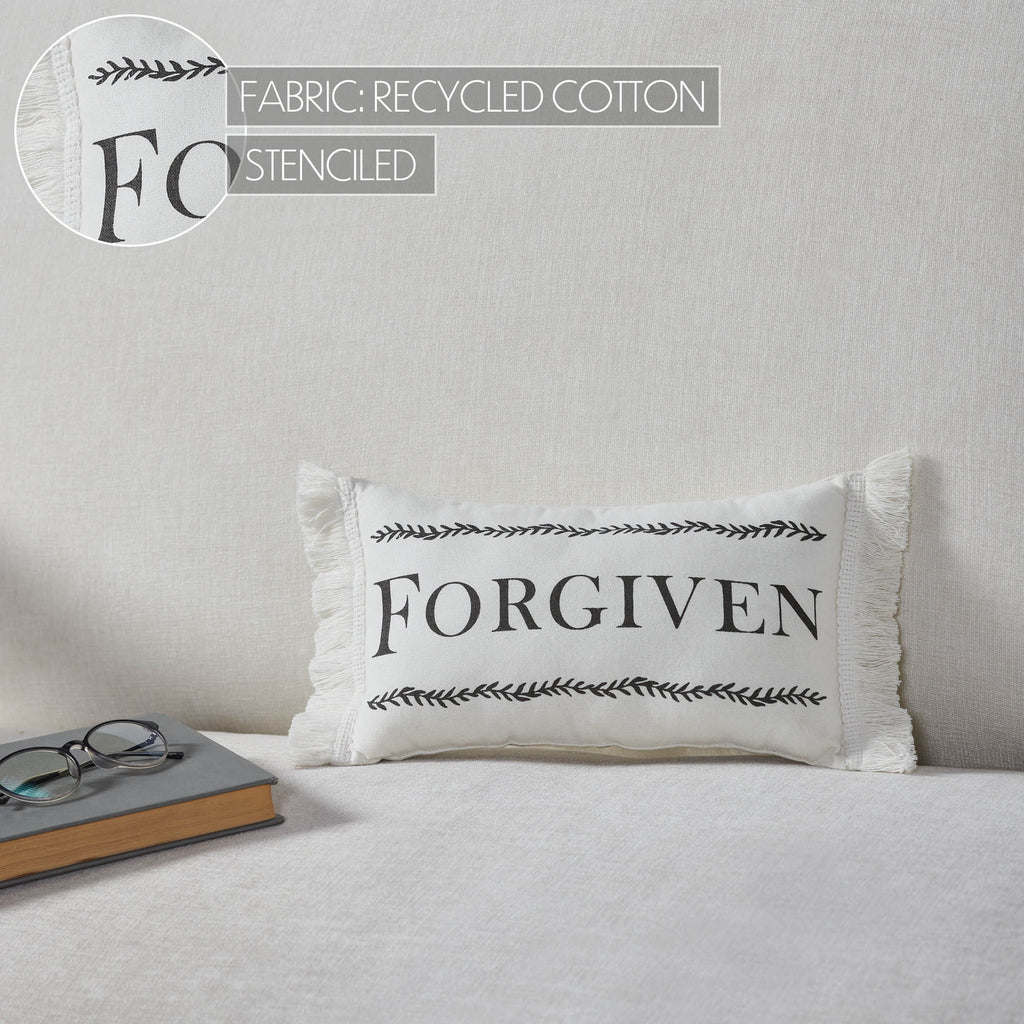 FO

FABRIC: RECYCLED COTTON

STENCILED

FORGIVEN