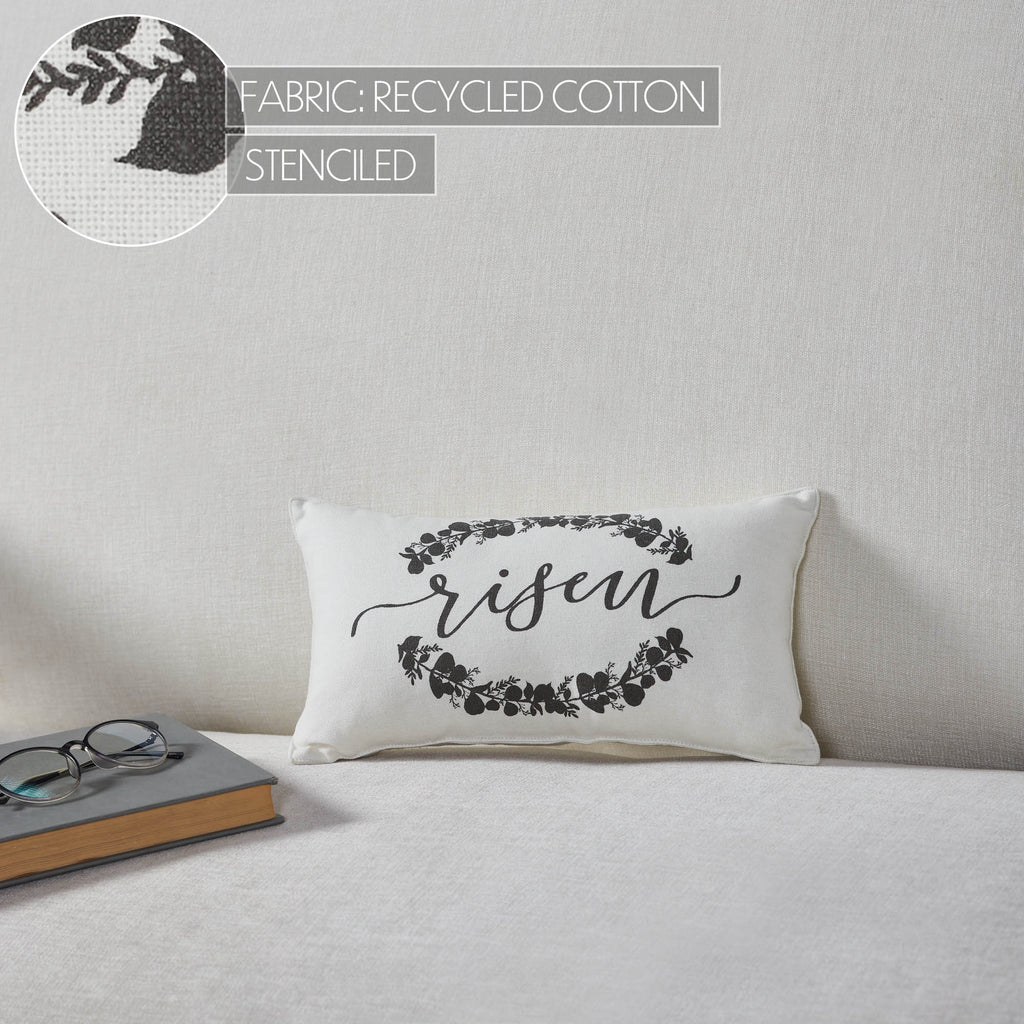 FABRIC: RECYCLED COTTON
STENCILED

risen