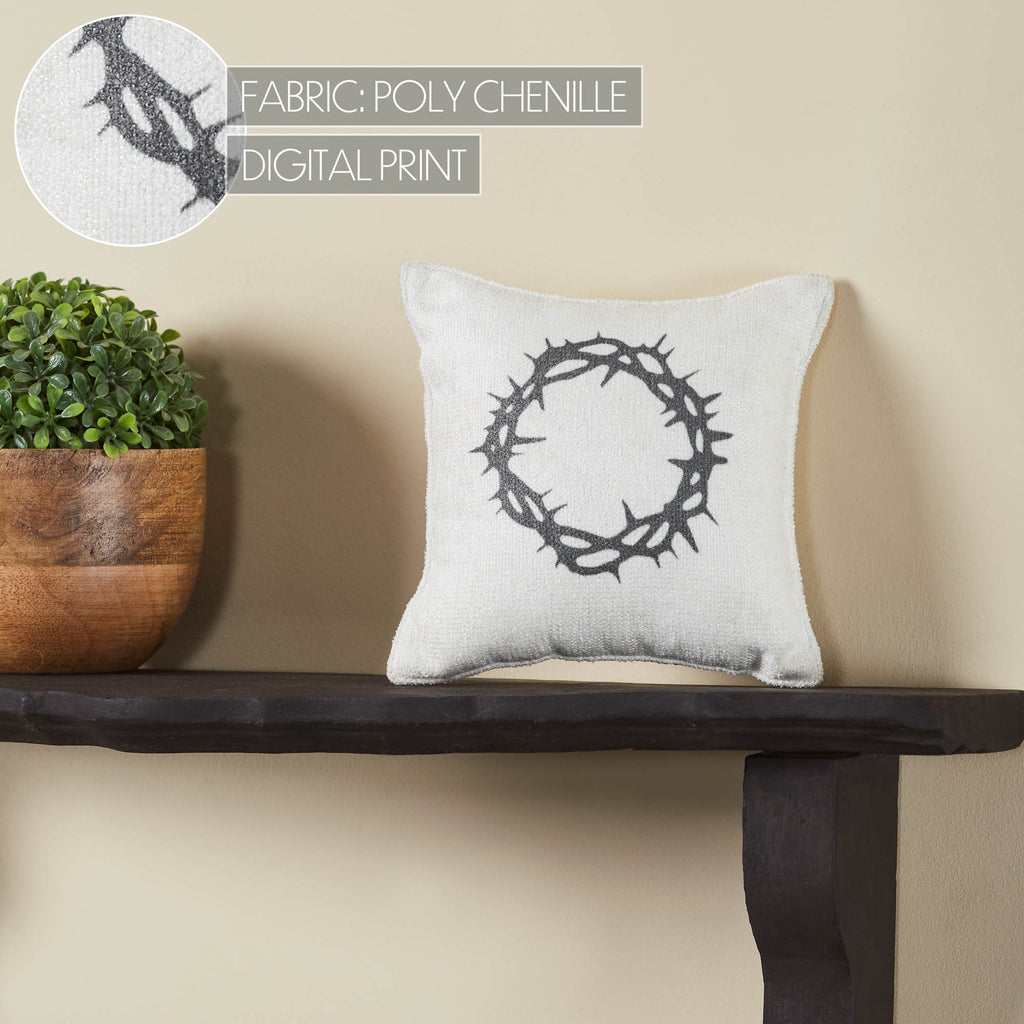 FABRIC: POLY CHENILLE
DIGITAL PRINT