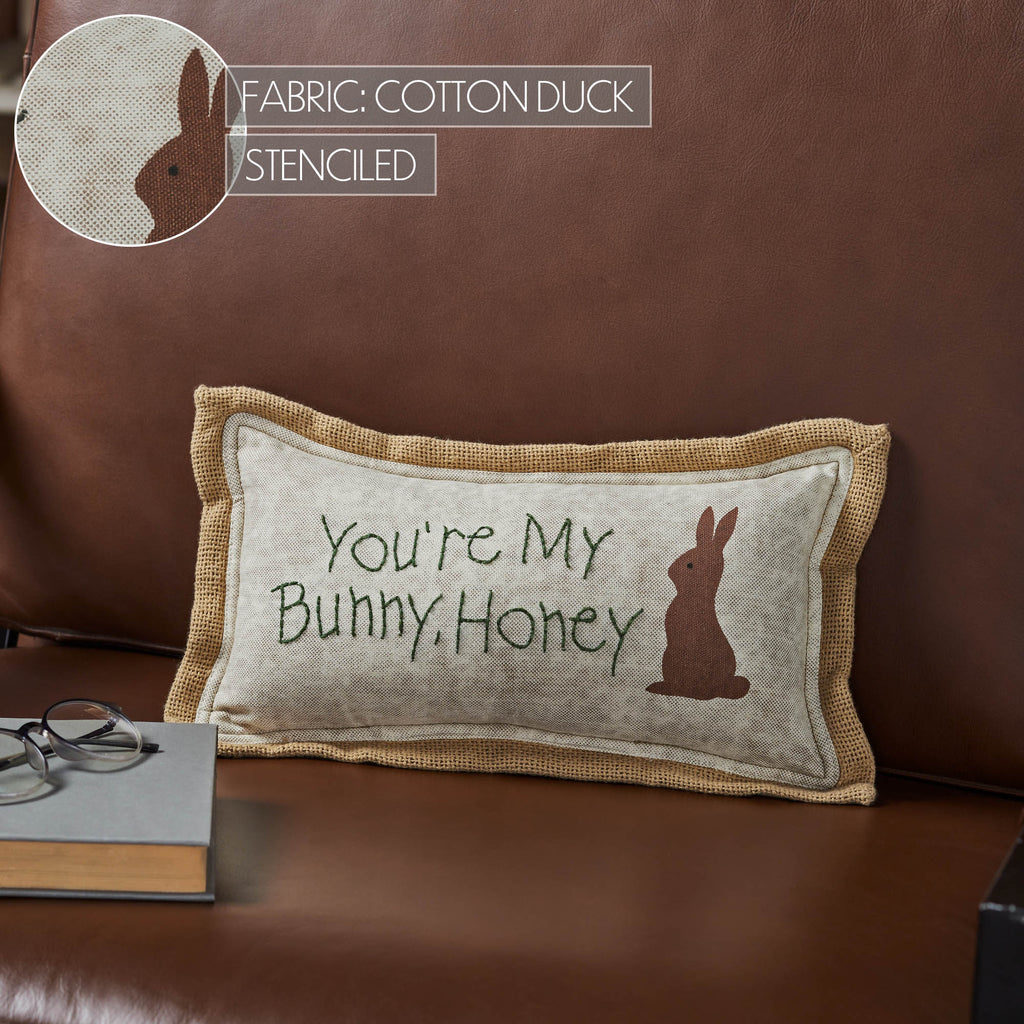 FABRIC: COTTON DUCK
STENCILED

You're My Bunny, Honey