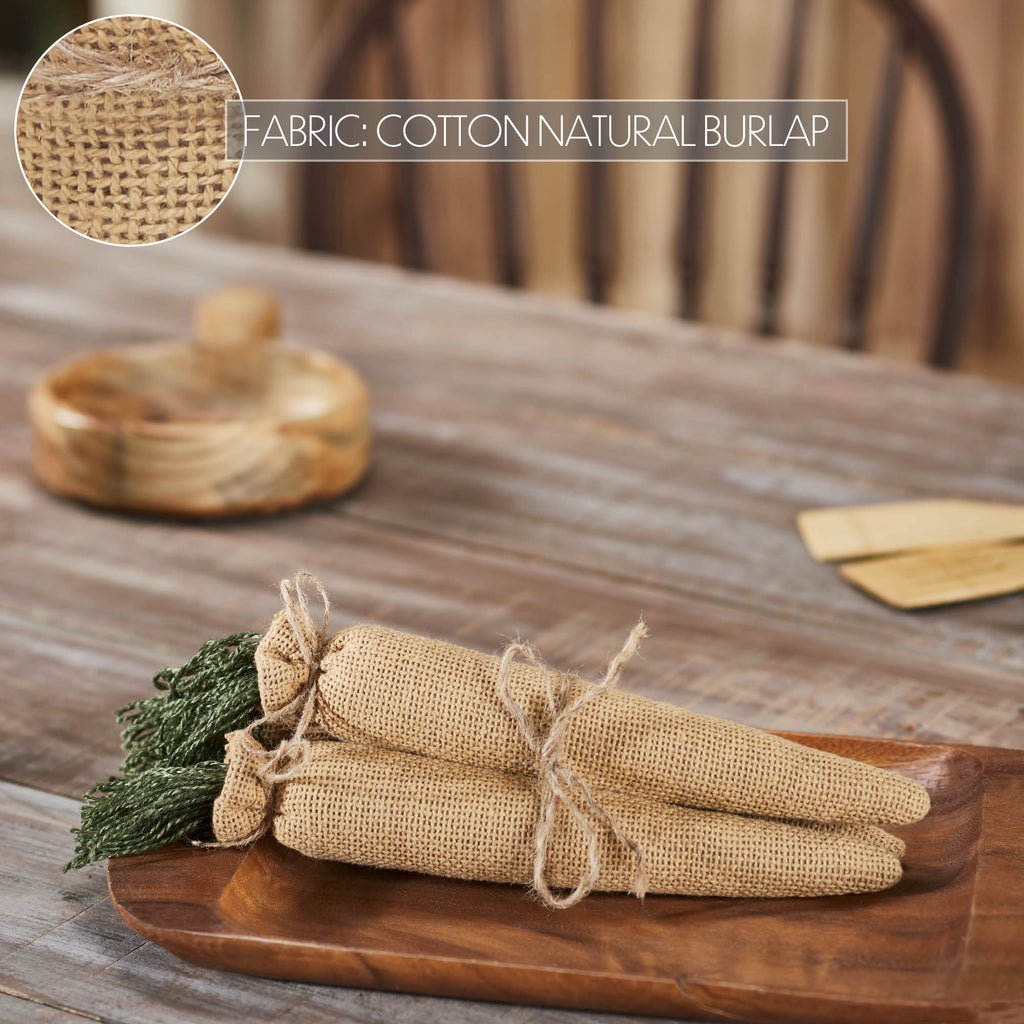 FABRIC: COTTON NATURAL BURLAP