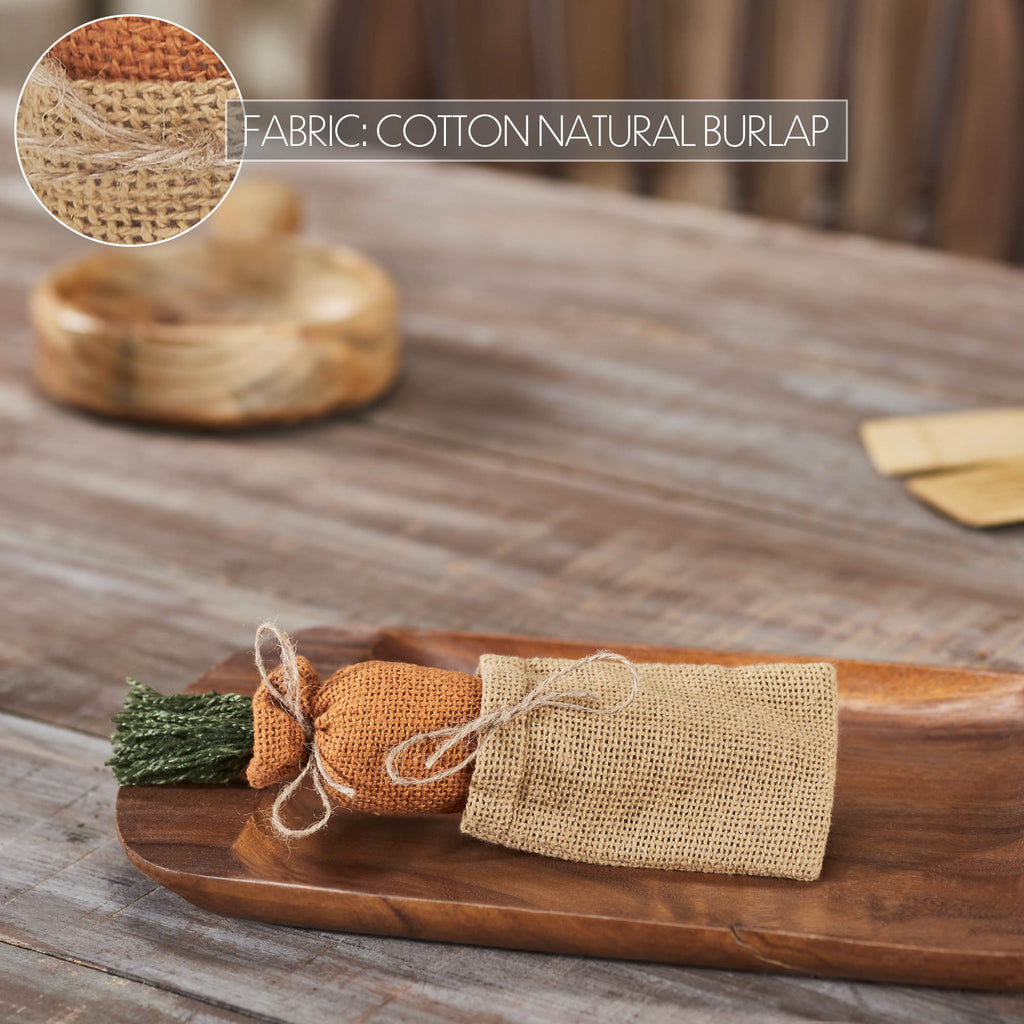 FABRIC: COTTON NATURAL BURLAP