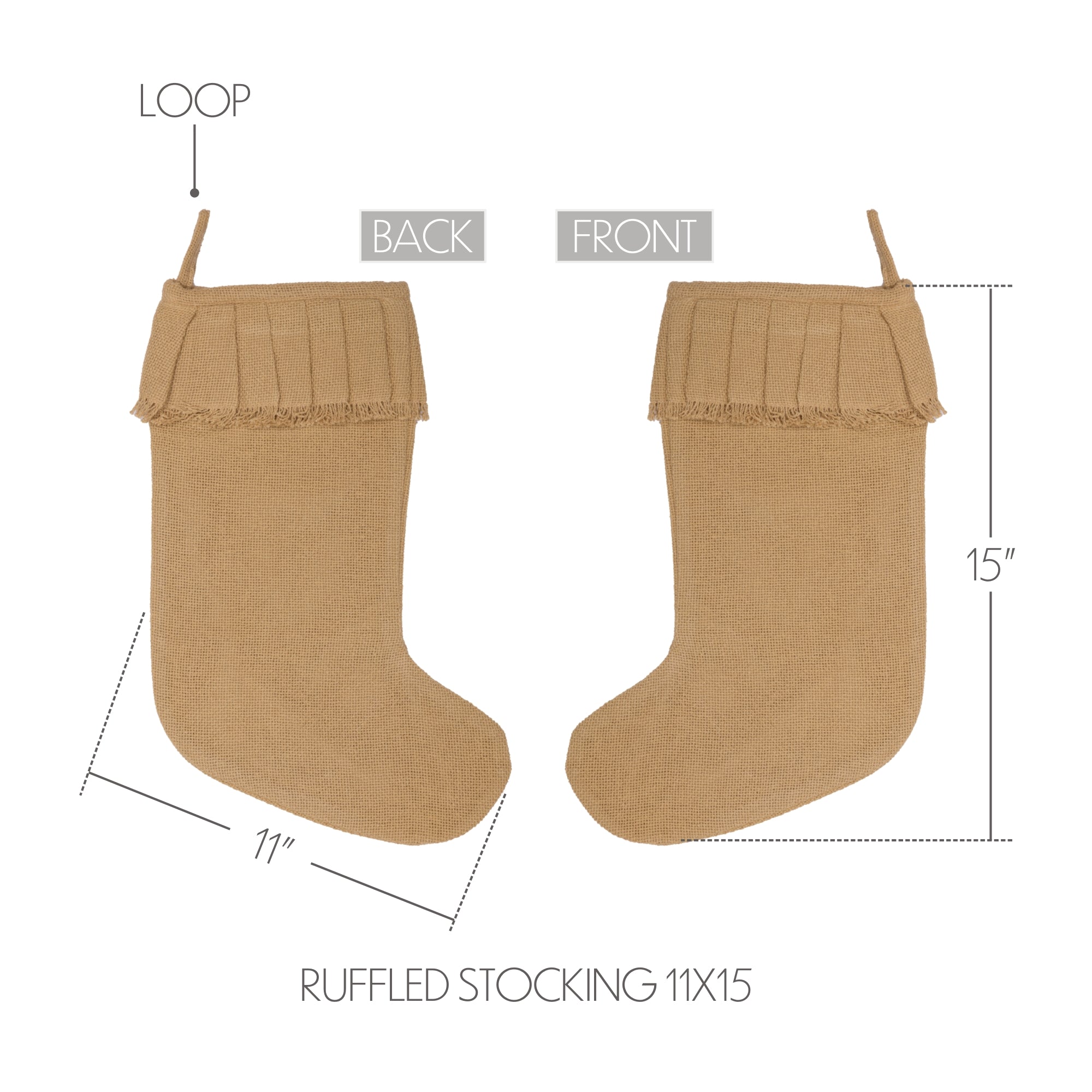 LOOP

BACK

FRONT

15"

11"

RUFFLED STOCKING 11X15