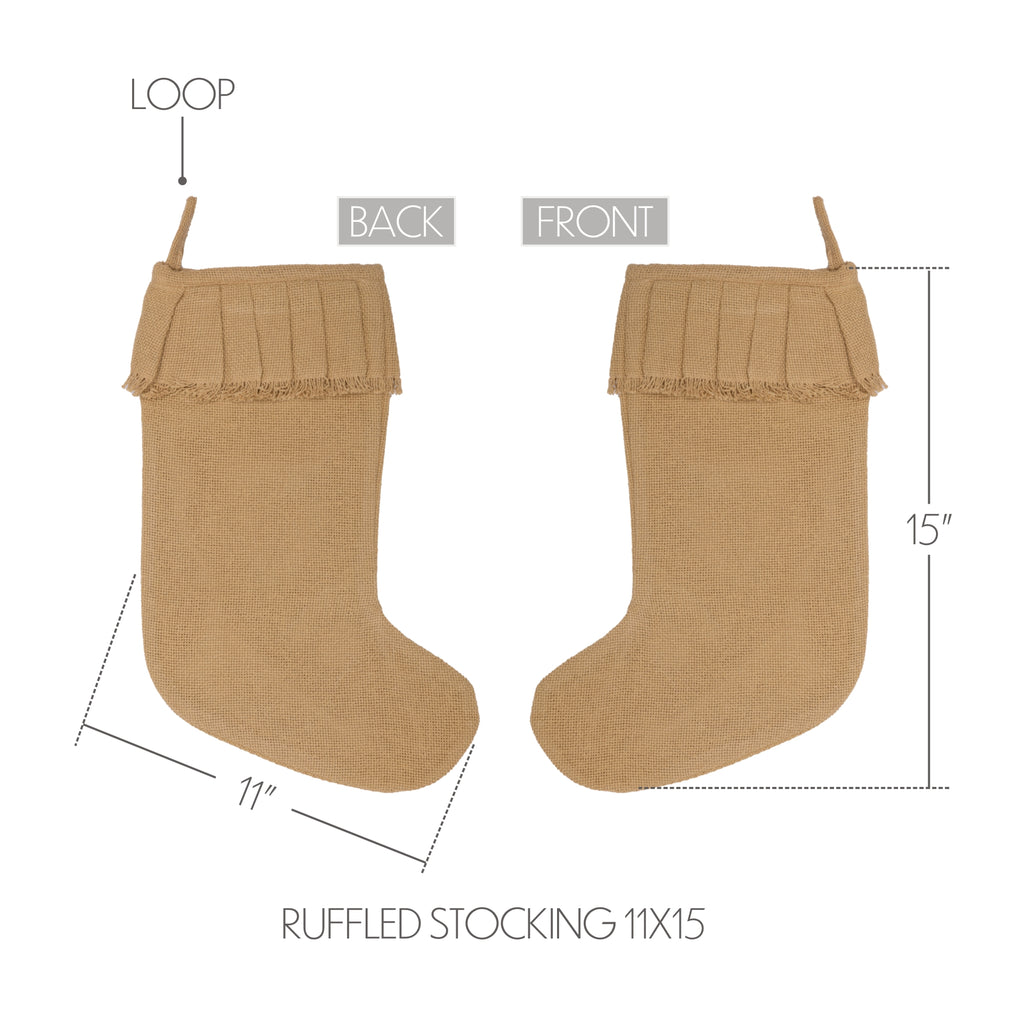 LOOP

BACK

FRONT

15"

11"

RUFFLED STOCKING 11X15