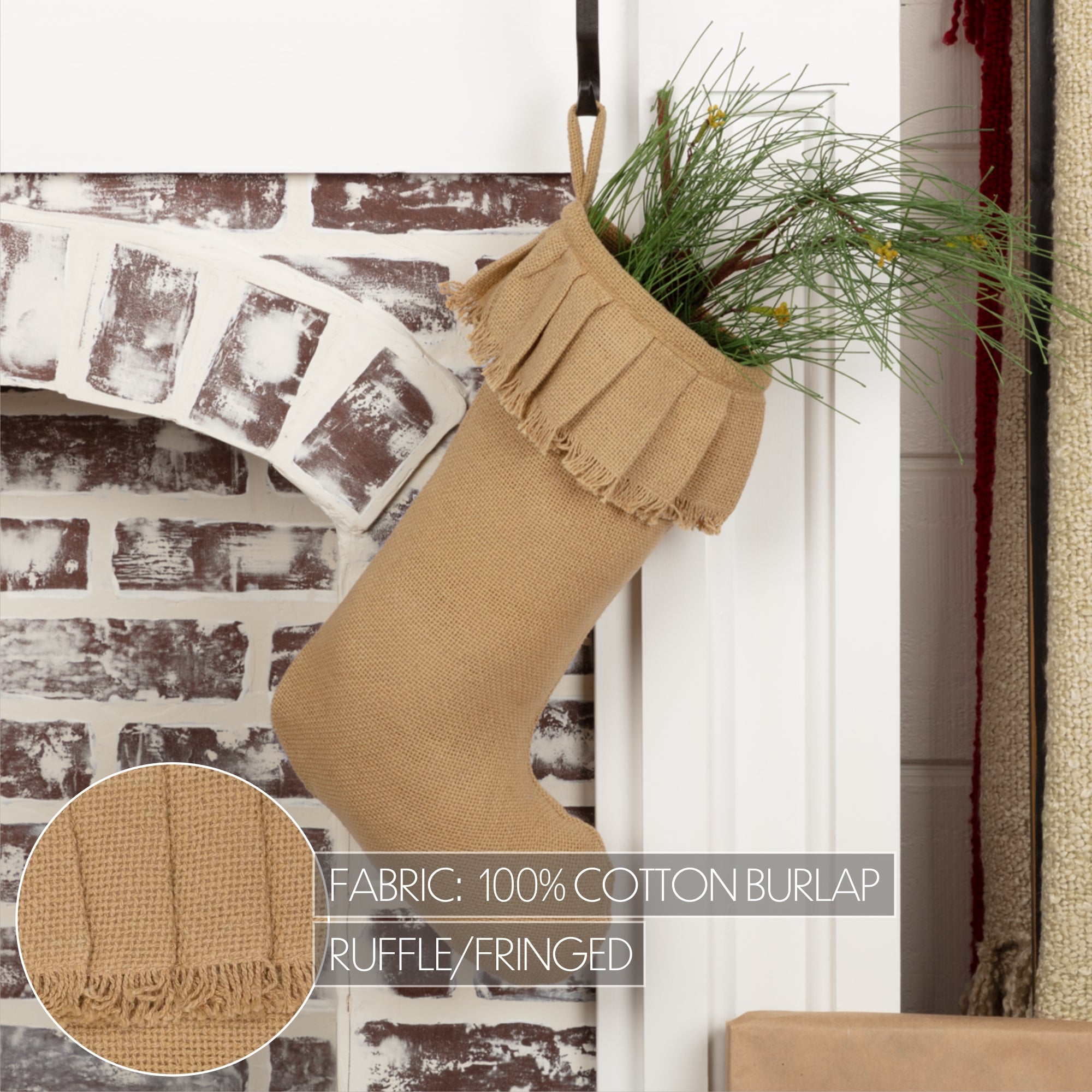 FABRIC: 100% COTTON BURLAP

RUFFLE/FRINGED