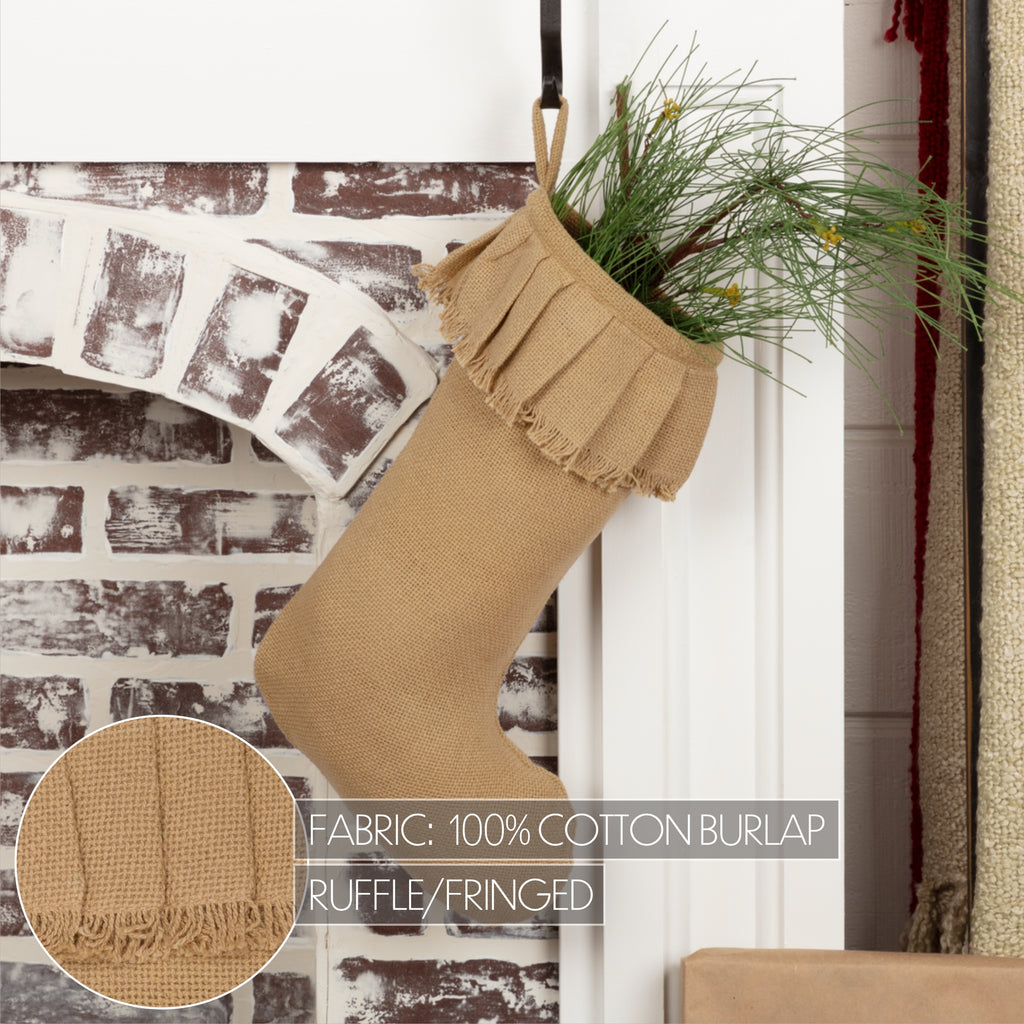 FABRIC: 100% COTTON BURLAP

RUFFLE/FRINGED