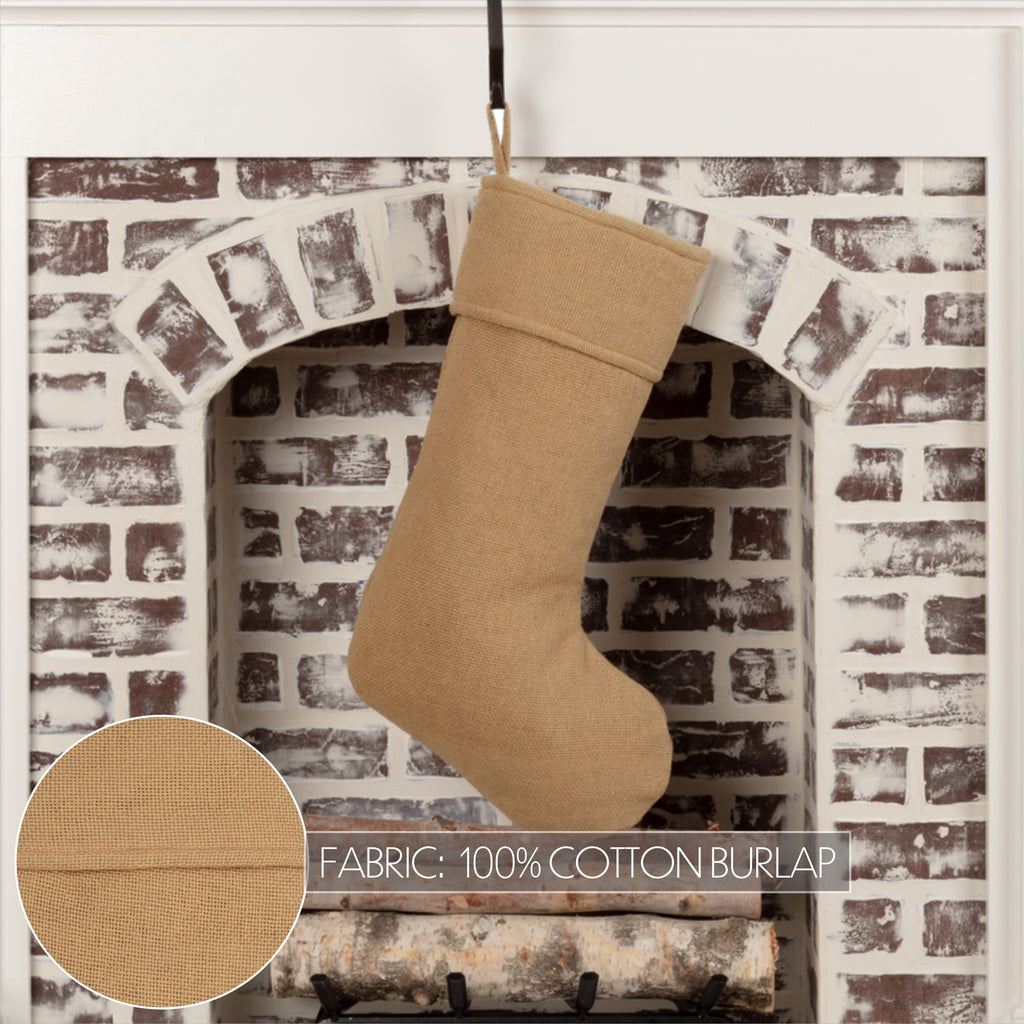 FABRIC: 100% COTTON BURLAP