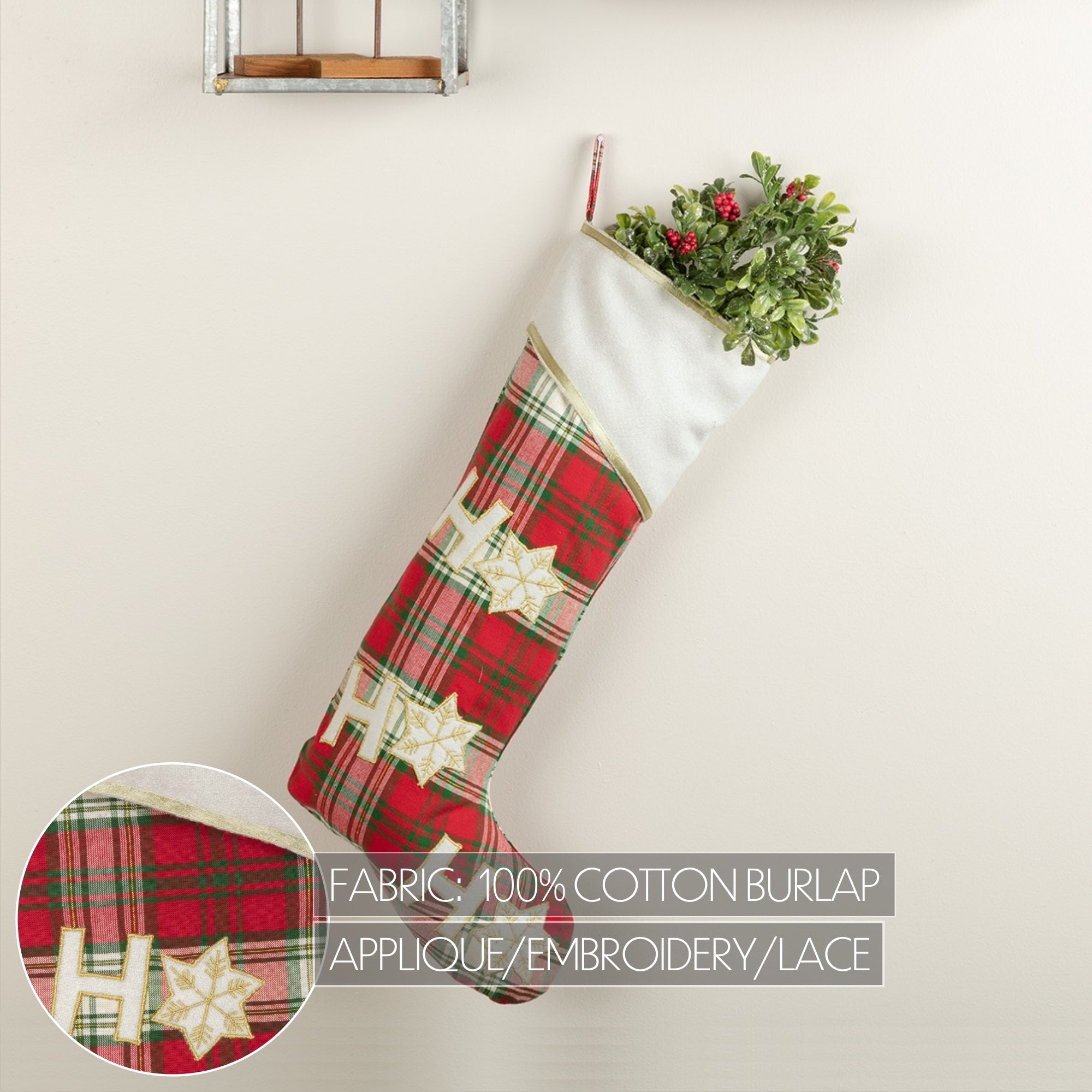 H
H
H
H

FABRIC: 100% COTTON BURLAP

APPLIQUE/EMBROIDERY/LACE