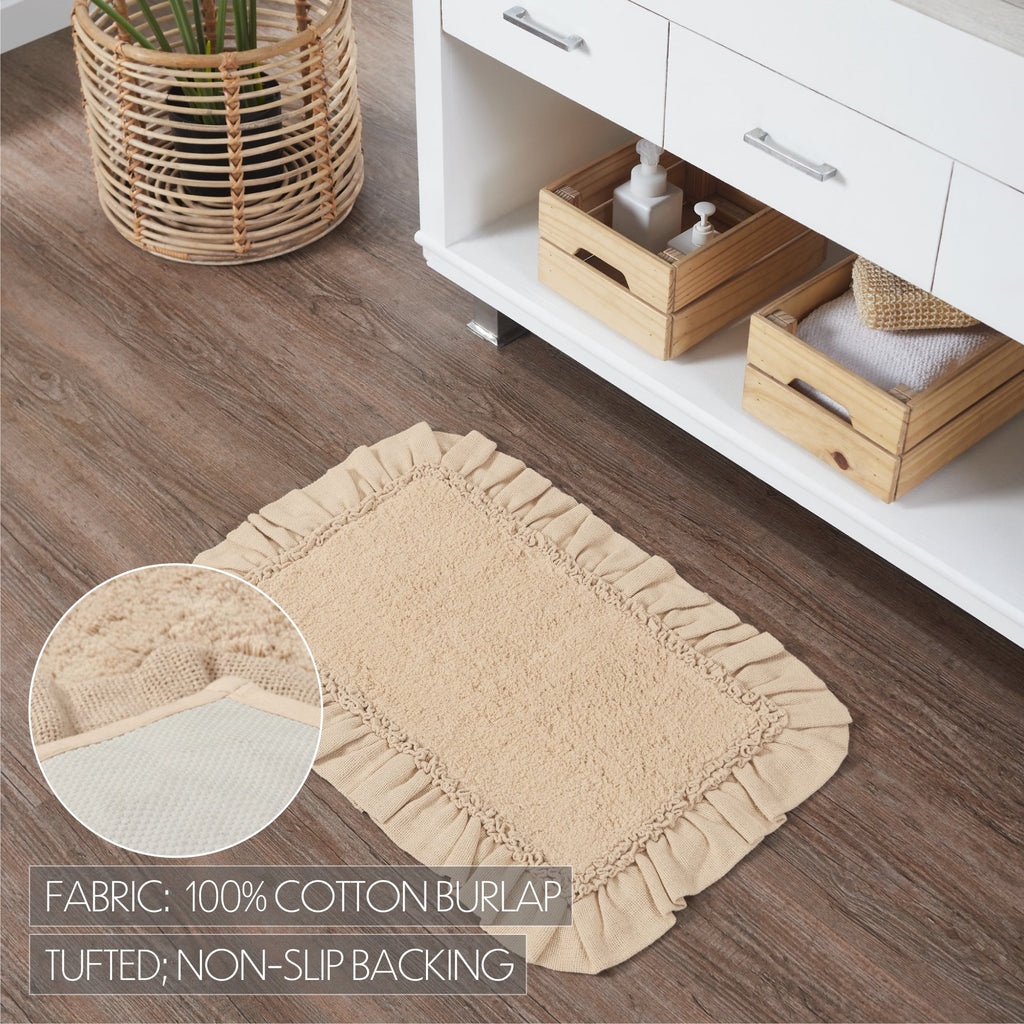 FABRIC: 100% COTTON BURLAP

TUFTED; NON-SLIP BACKING