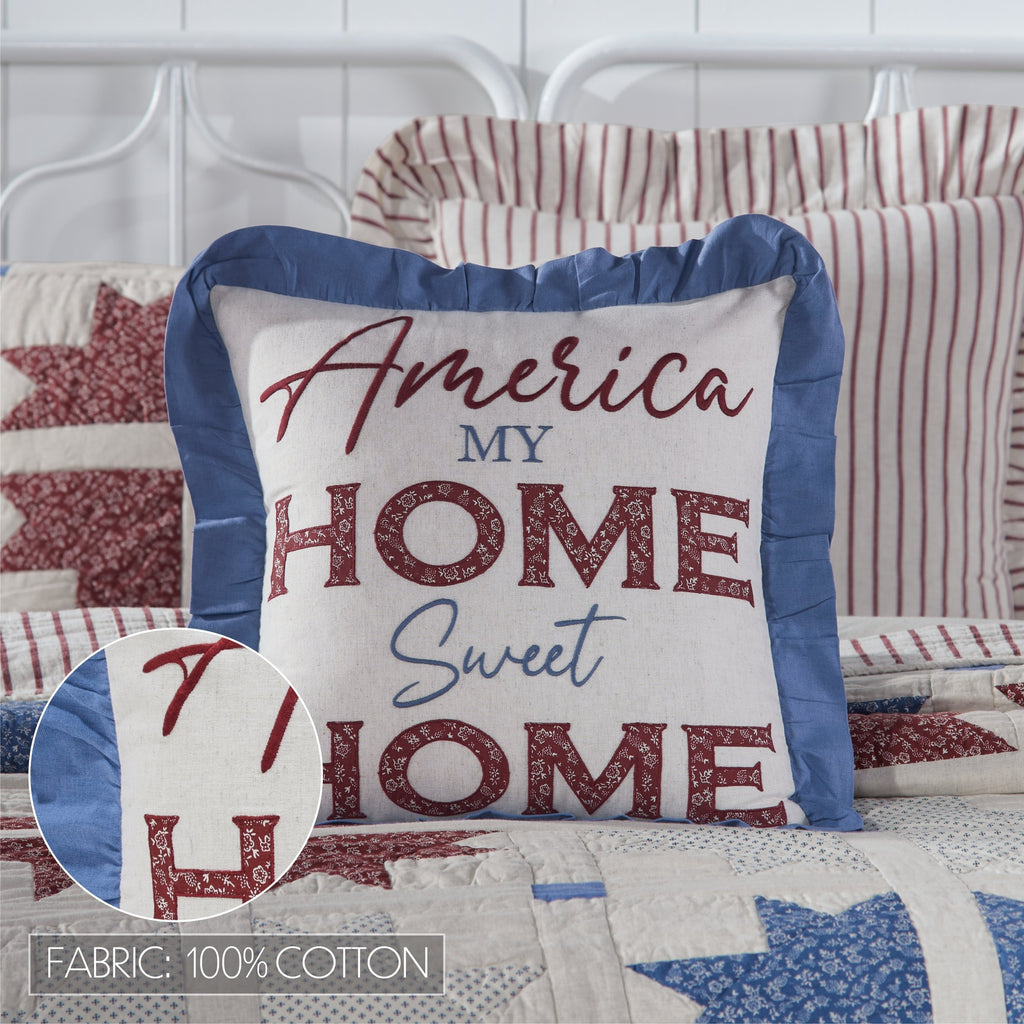 America
MY
HOME
Sweet
HOME

FABRIC: 100% COTTON