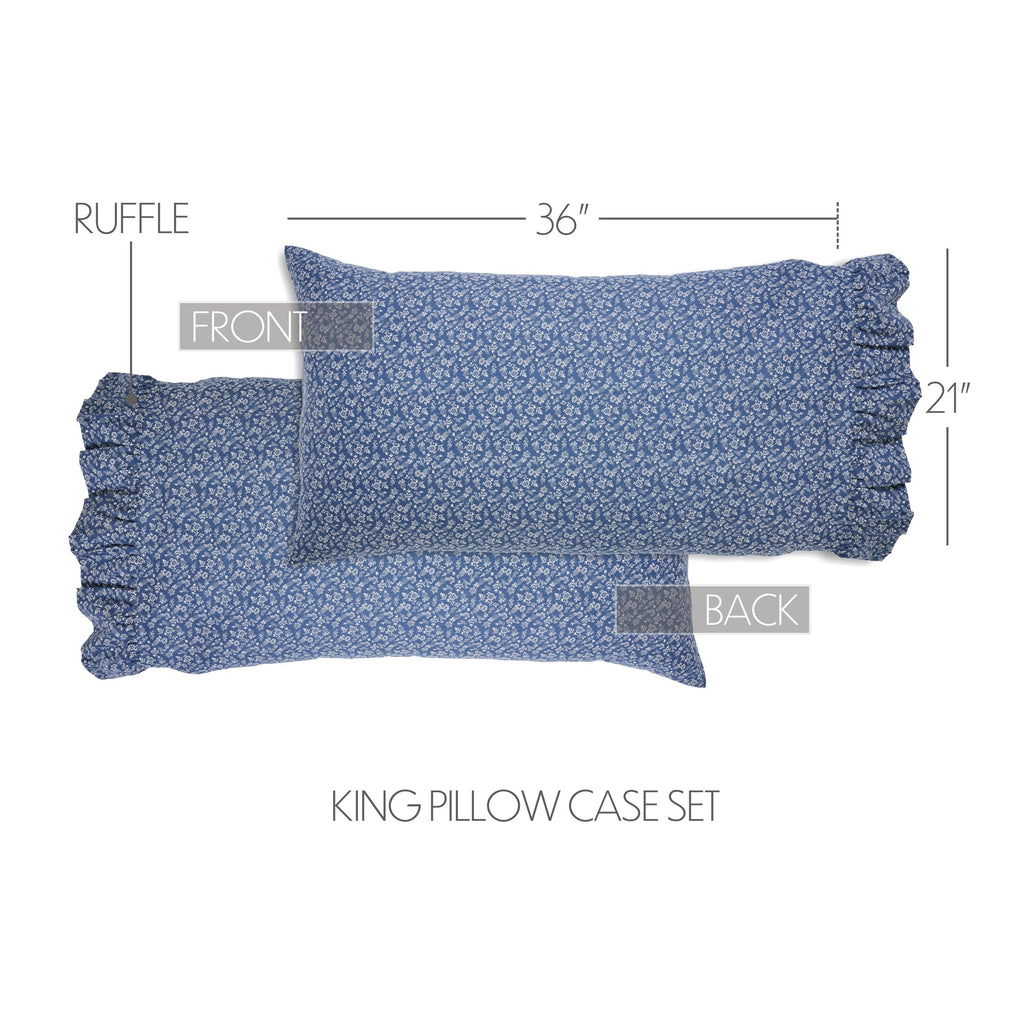 RUFFLE

36″

FRONT

21″

BACK

KING PILLOW CASE SET