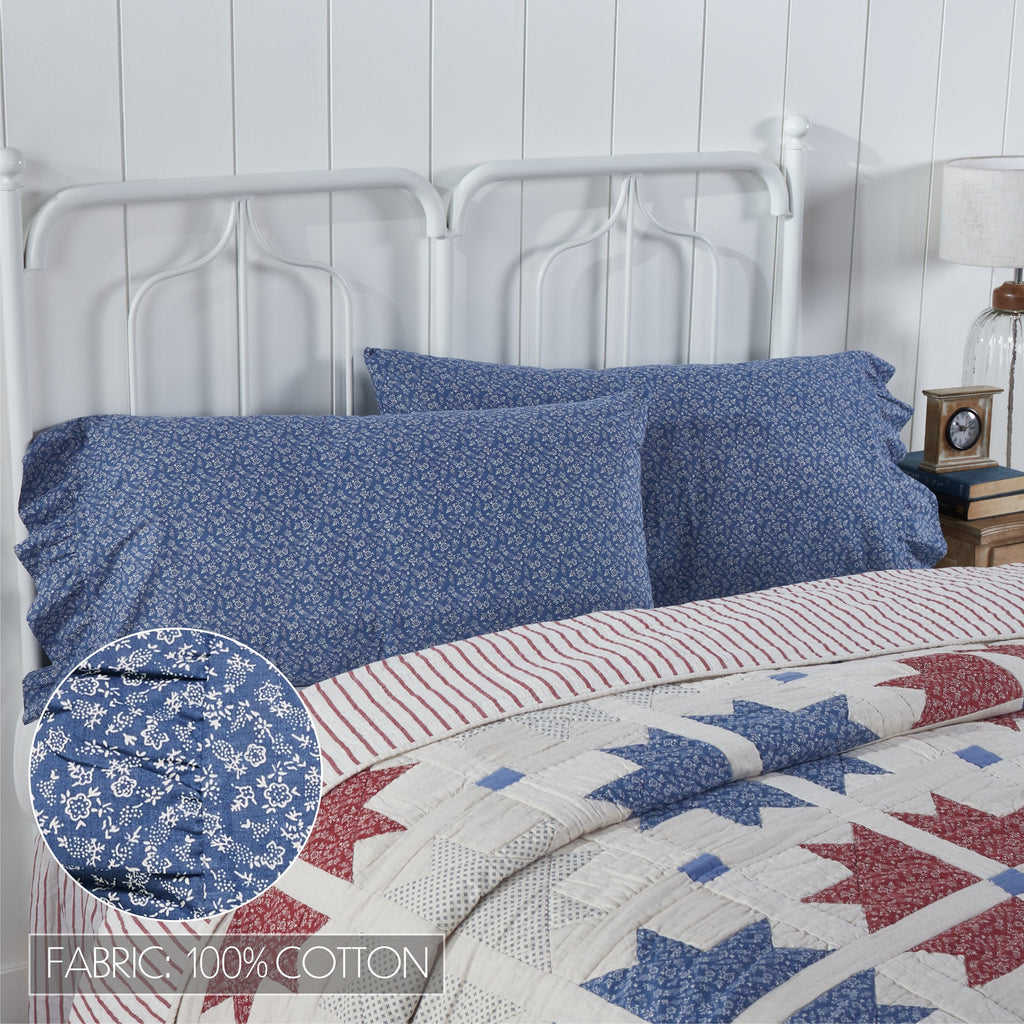 FABRIC: 100% COTTON