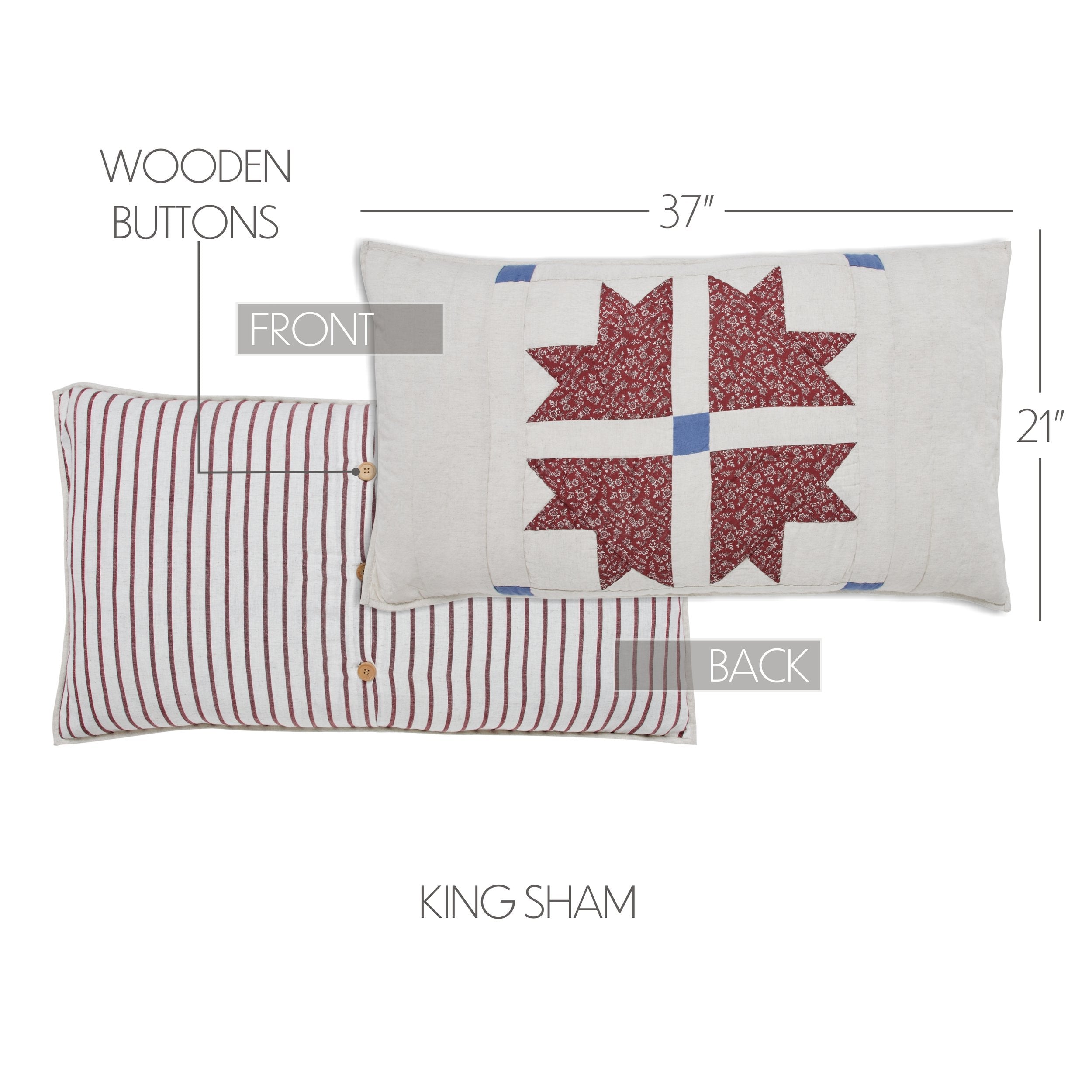 WOODEN BUTTONS

37"

FRONT

21"

BACK

KING SHAM