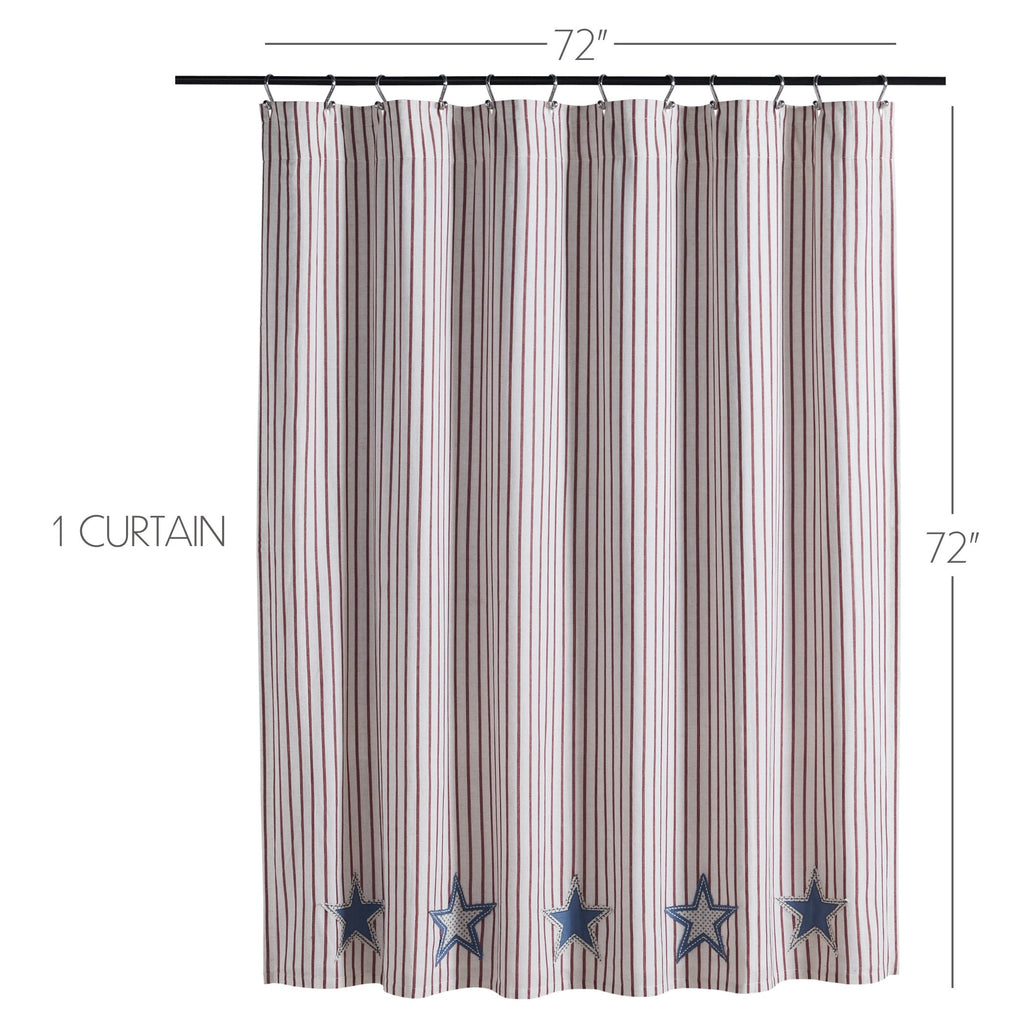 72"

1 CURTAIN

72"