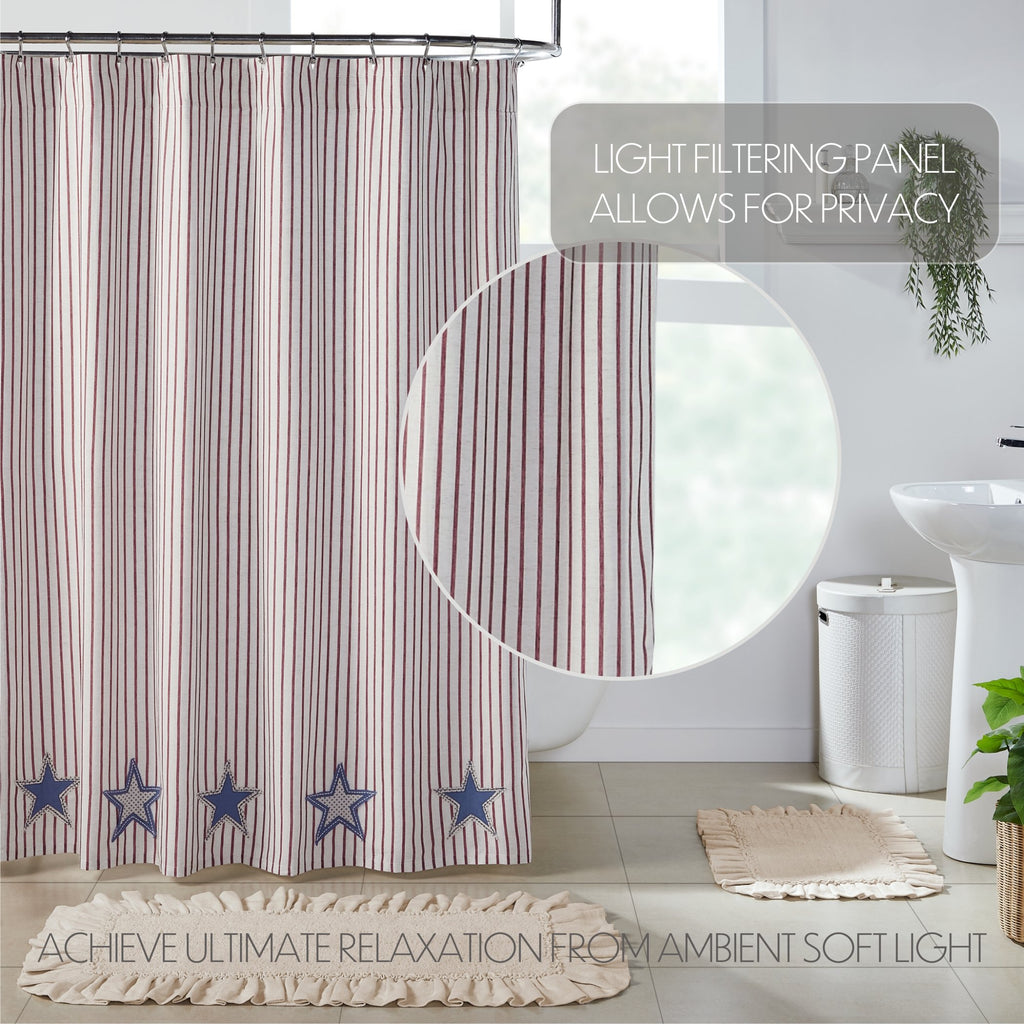 LIGHT FILTERING PANEL
ALLOWS FOR PRIVACY

ACHIEVE ULTIMATE RELAXATION FROM AMBIENT SOFT LIGHT