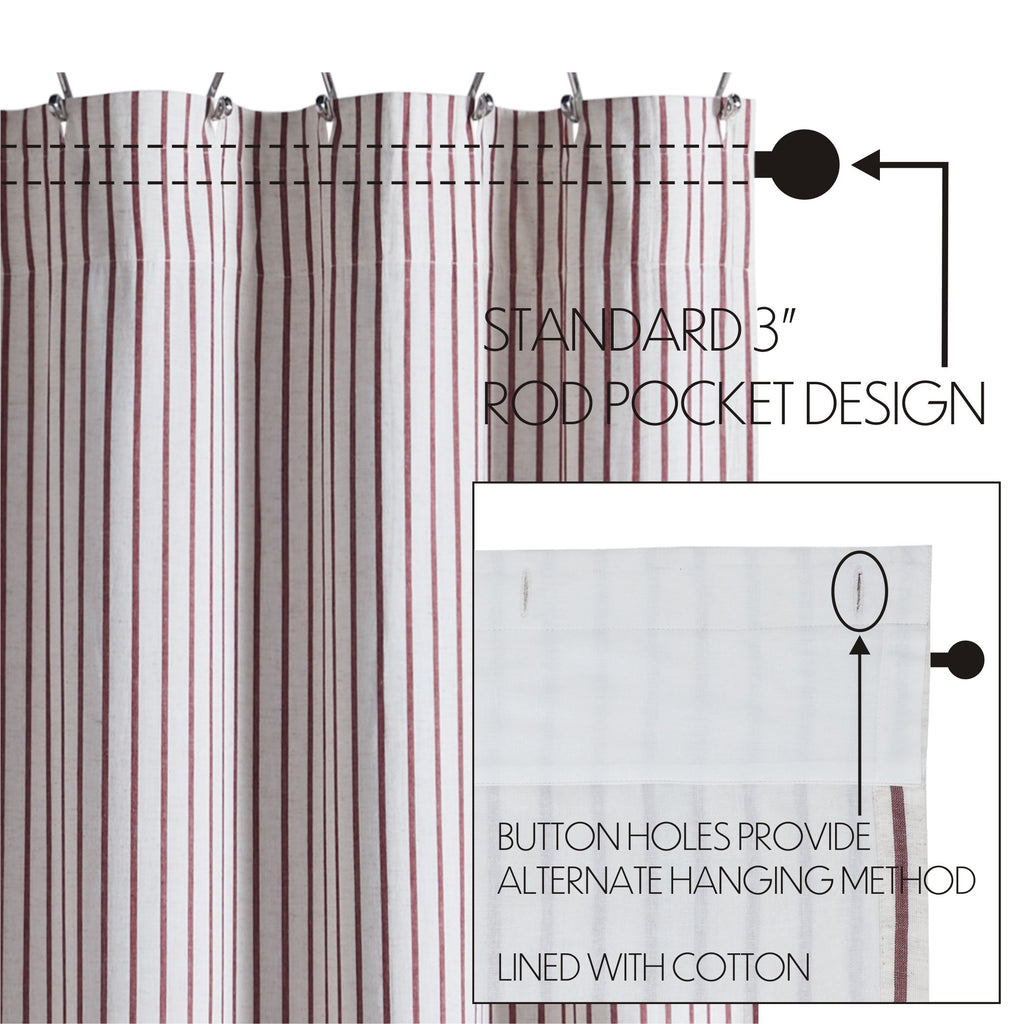 STANDARD 3"
ROD POCKET DESIGN

BUTTON HOLES PROVIDE
ALTERNATE HANGING METHOD

LINED WITH COTTON