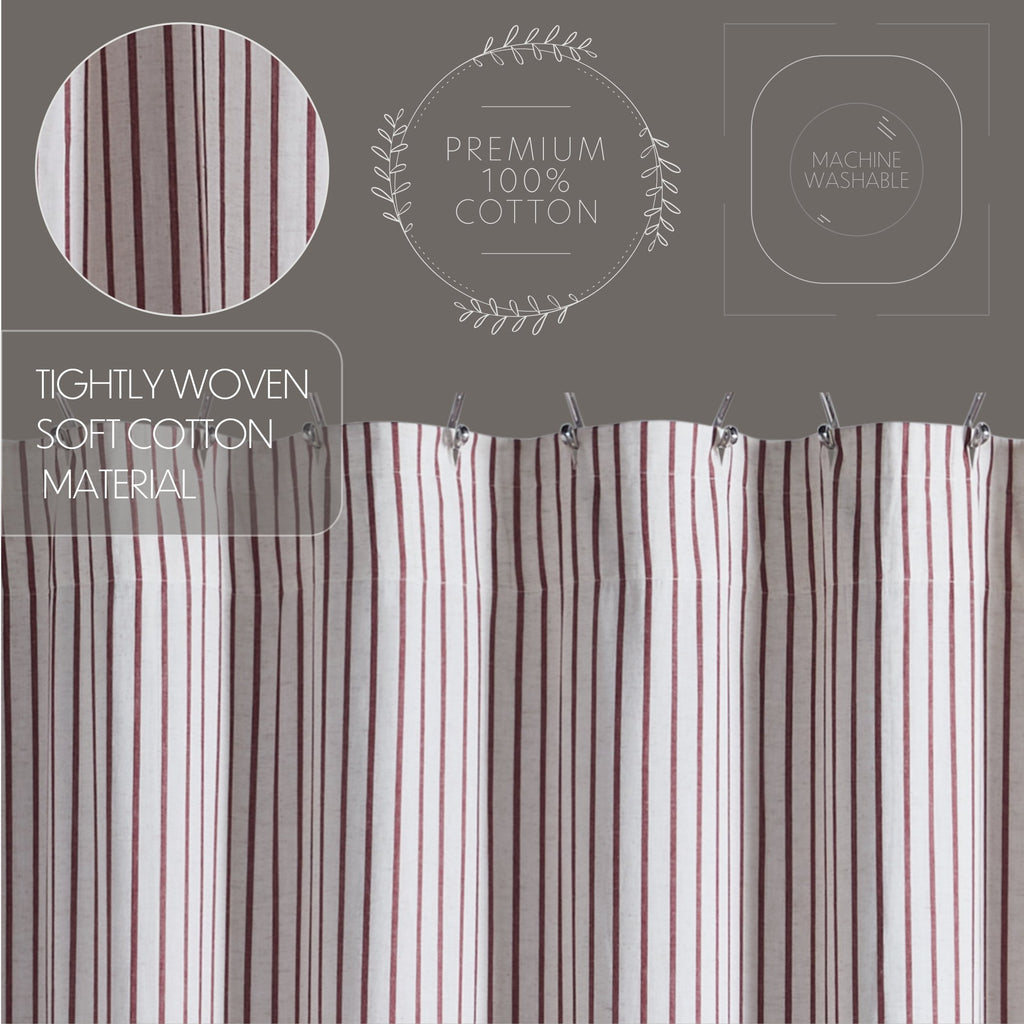 PREMIUM
100%
COTTON

MACHINE
WASHABLE

TIGHTLY WOVEN
SOFT COTTON
MATERIAL