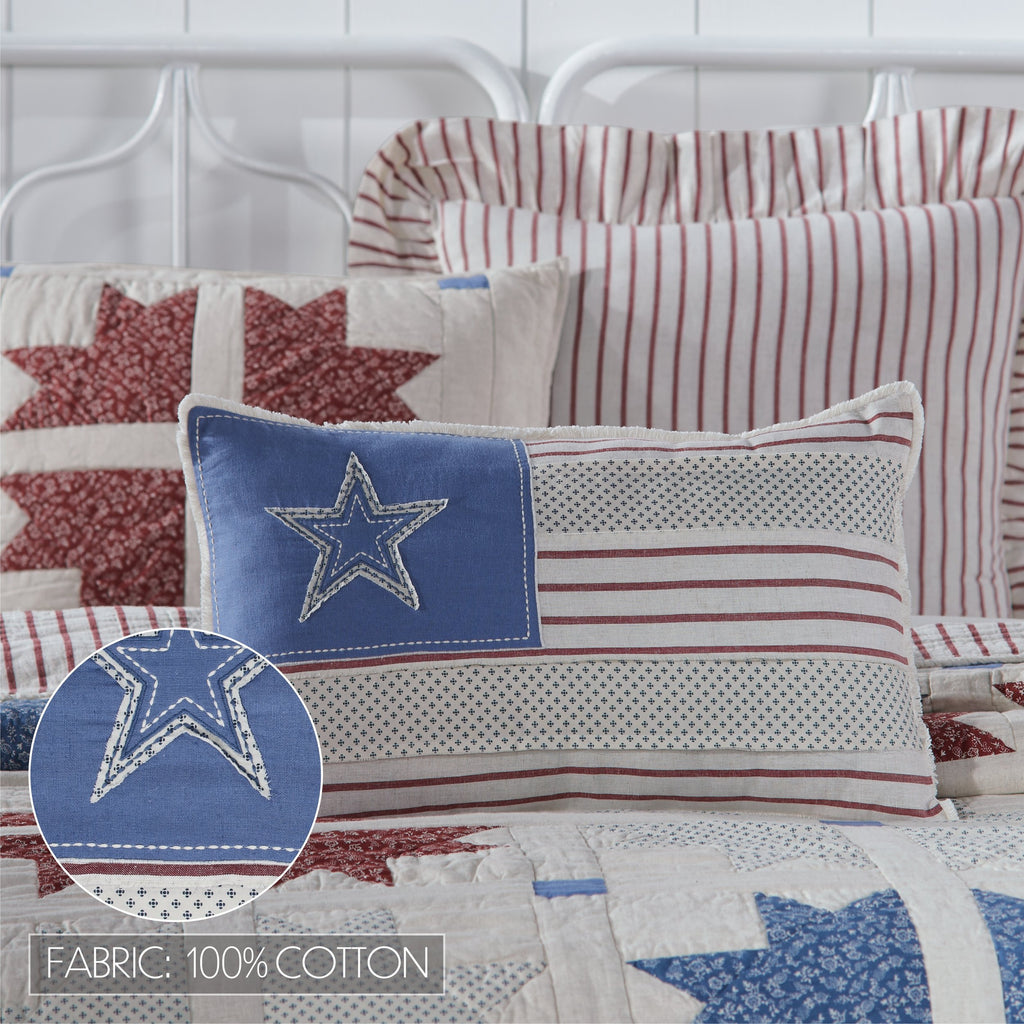 FABRIC: 100% COTTON